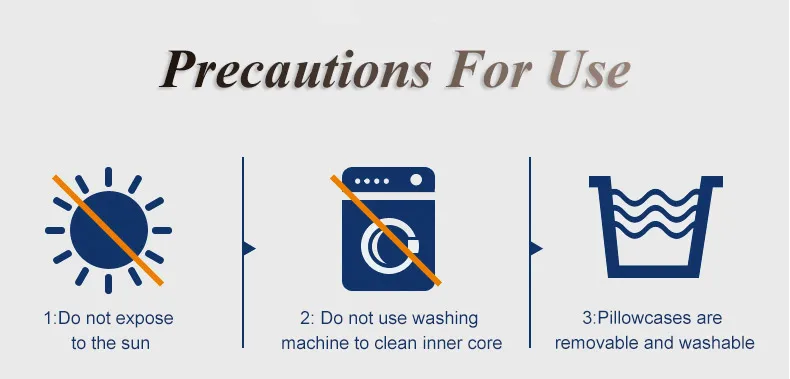 Precautions For Use

1:Do not expose to the sun

2: Do not use washing machine to clean inner core

3:Pillowcases are removable and washable