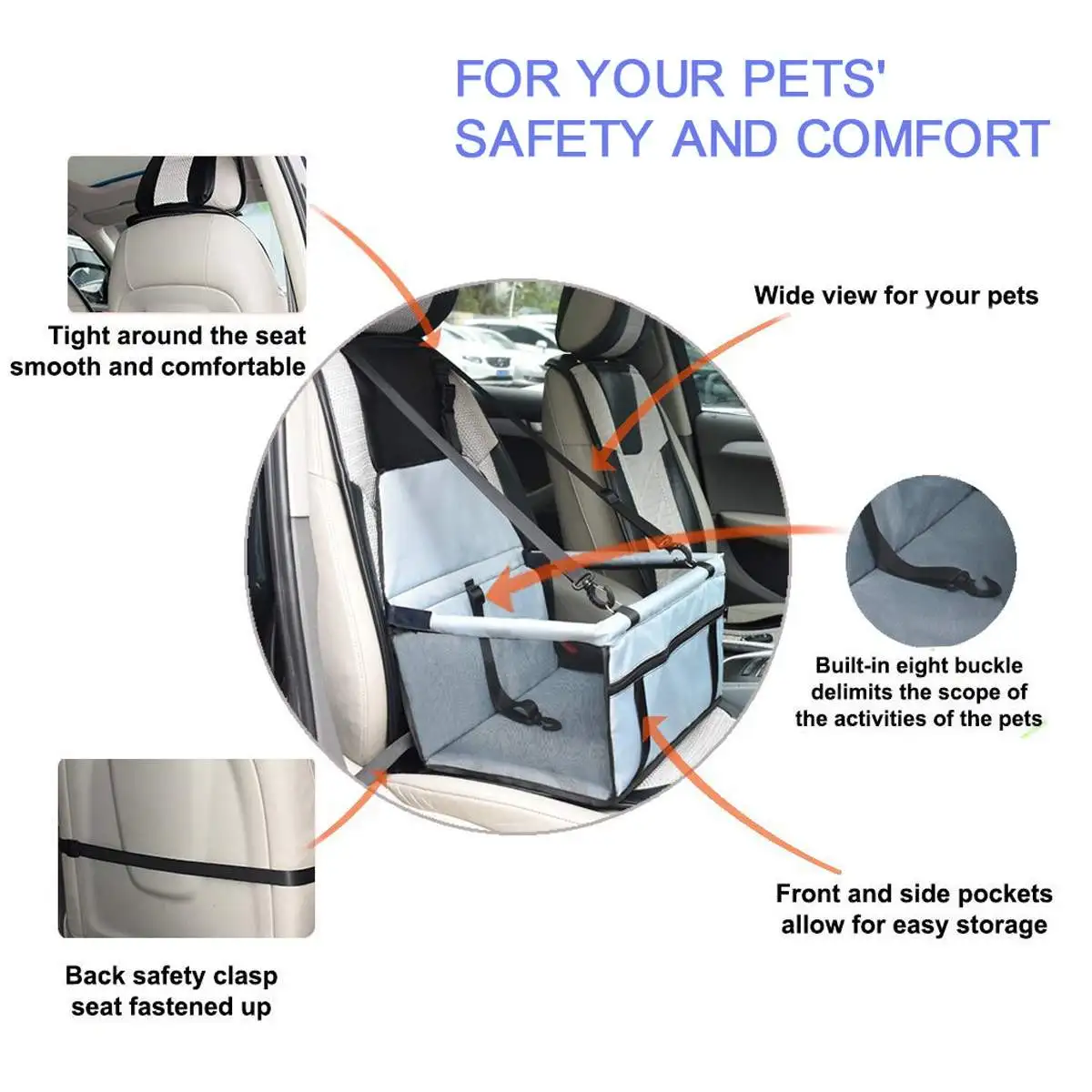 FOR YOUR PETS' SAFETY AND COMFORT

Tight around the seat smooth and comfortable

Wide view for your pets

Built-in eight buckle delimits the scope of the activities of the pets

Front and side pockets allow for easy storage

Back safety clasp seat fastened up