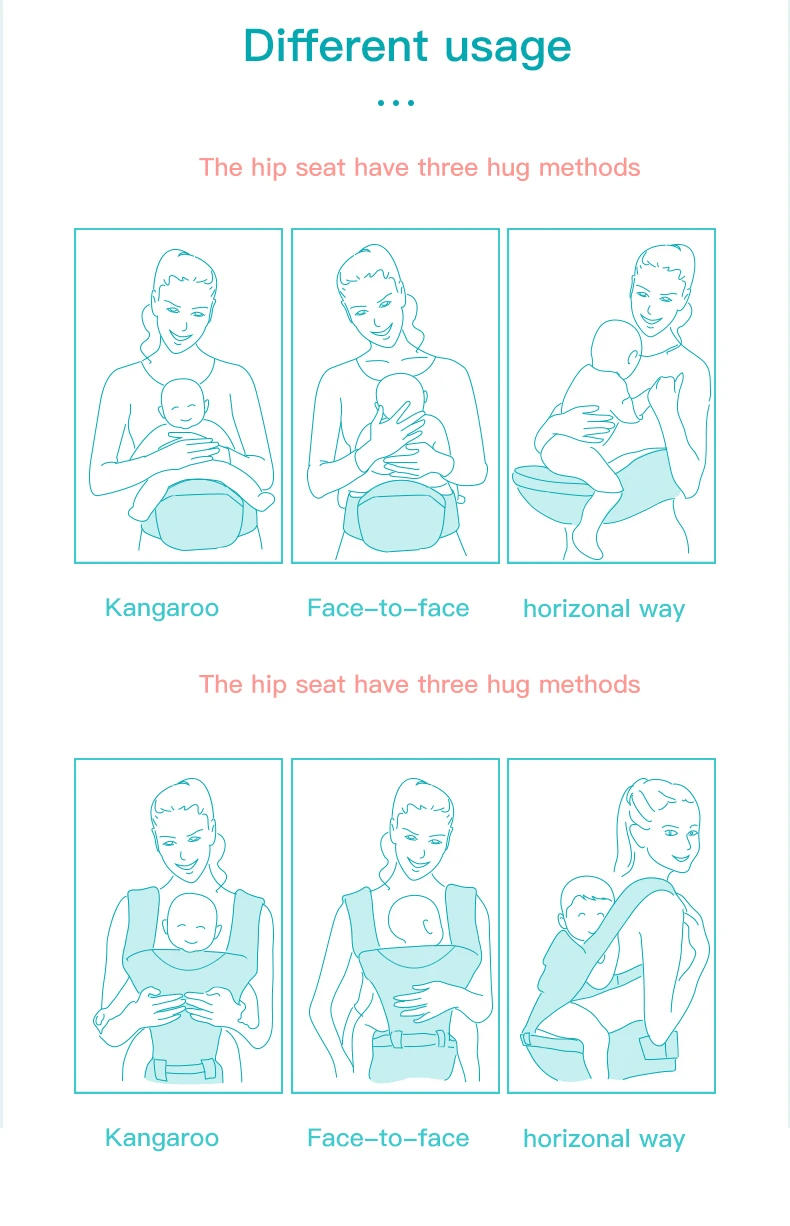 Different usage

...

The hip seat have three hug methods

Kangaroo

Face-to-face

horizonal way

The hip seat have three hug methods

Kangaroo

Face-to-face

horizonal way