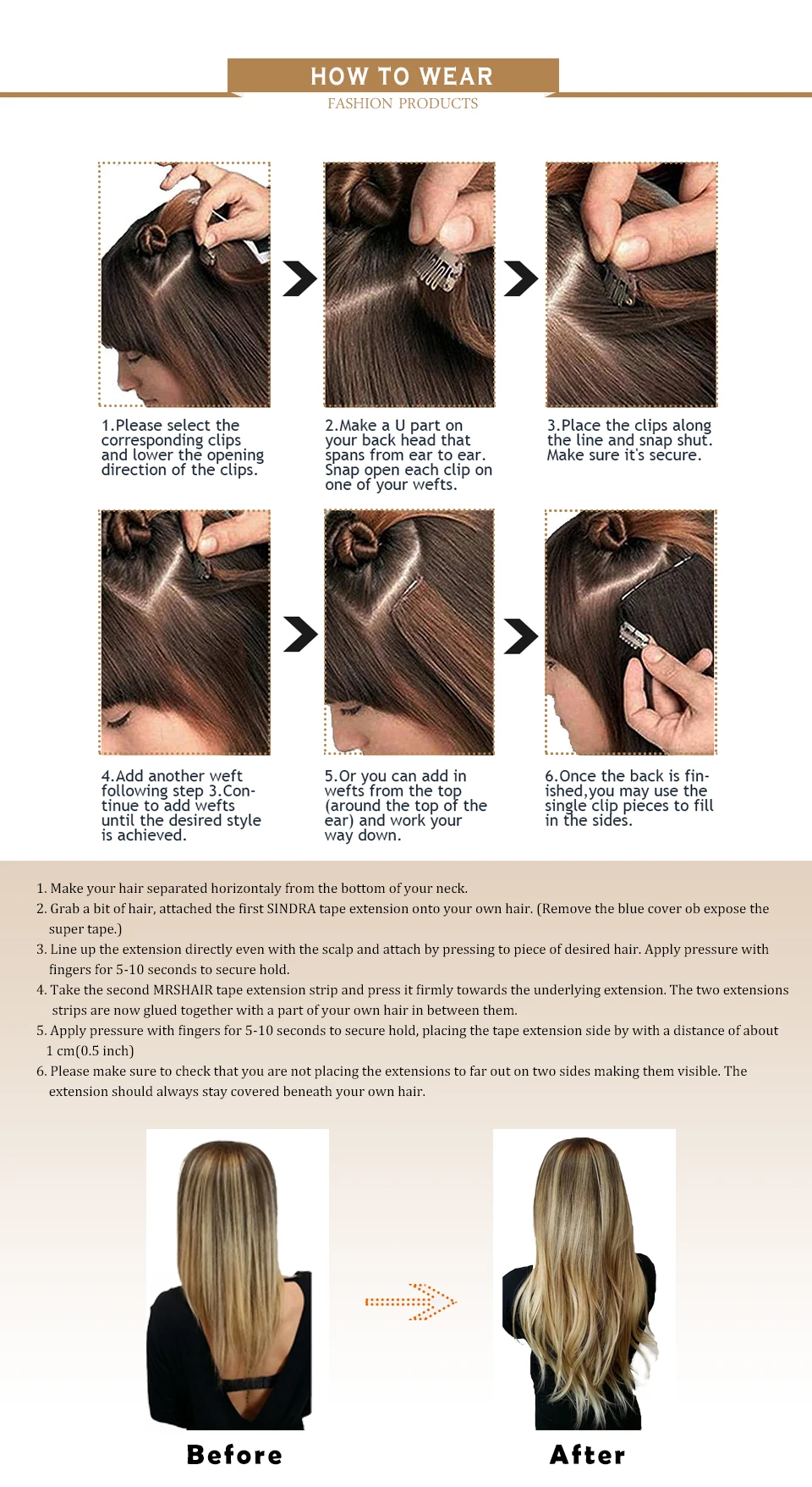 HOW TO WEAR
FASHION PRODUCTS

1.Please select the corresponding clips and lower the opening direction of the clips.

2.Make a U part on your back head that spans from ear to ear. Snap open each clip on one of your wefts.

3.Place the clips along the line and snap shut. Make sure it's secure.

4.Add another weft following step 3.Continue to add wefts until the desired style is achieved.

5.Or you can add in wefts from the top (around the top of the ear) and work your way down.

6.Once the back is finished,you may use the single clip pieces to fill in the sides.

1. Make your hair separated horizontaly from the bottom of your neck.
2. Grab a bit of hair, attached the first SINDRA tape extension onto your own hair. (Remove the blue cover ob expose the super tape.)
3. Line up the extension directly even with the scalp and attach by pressing to piece of desired hair. Apply pressure with fingers for 5-10 seconds to secure hold.
4. Take the second MRSHAIR tape extension strip and press it firmly towards the underlying extension. The two extensions strips are now glued together with a part of your own hair in between them.
5. Apply pressure with fingers for 5-10 seconds to secure hold, placing the tape extension side by with a distance of about 1 cm(0.5 inch)
6. Please make sure to check that you are not placing the extensions to far out on two sides making them visible. The extension should always stay covered beneath your own hair.

Before

After