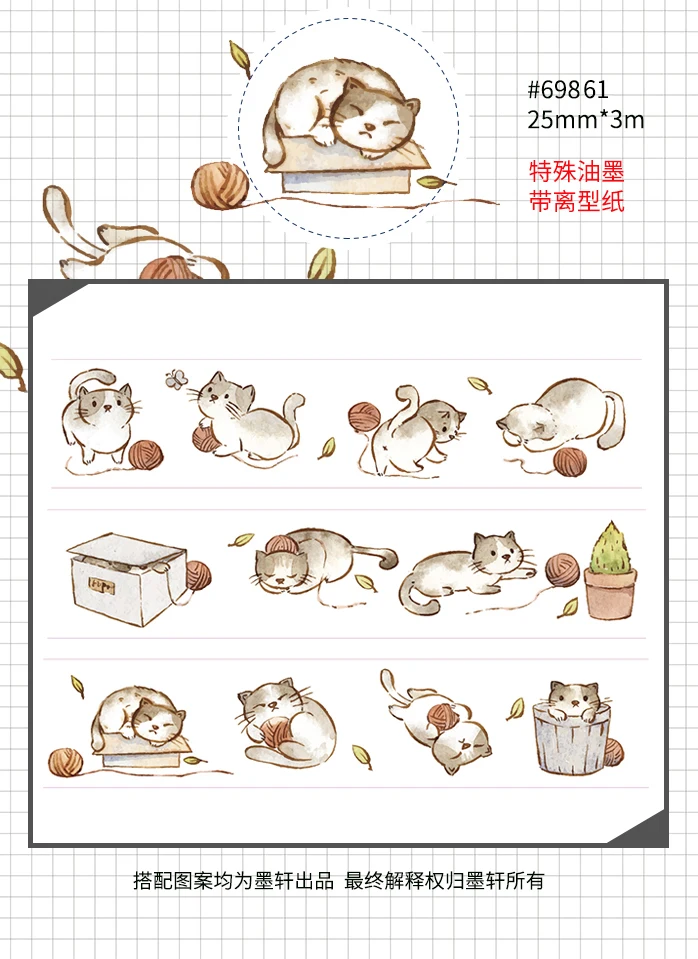 #69861
25mm*3m

特殊油墨
带离型纸

搭配图案均为墨轩出品 最终解释权归墨轩所有