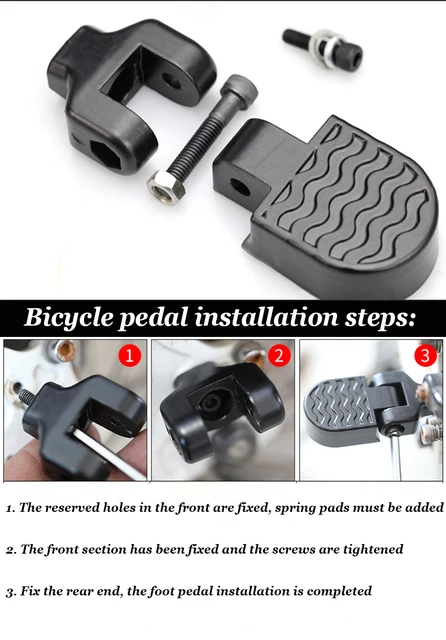 Bicycle pedal installation steps:

1

2

3

1. The reserved holes in the front are fixed, spring pads must be added

2. The front section has been fixed and the screws are tightened

3. Fix the rear end, the foot pedal installation is completed