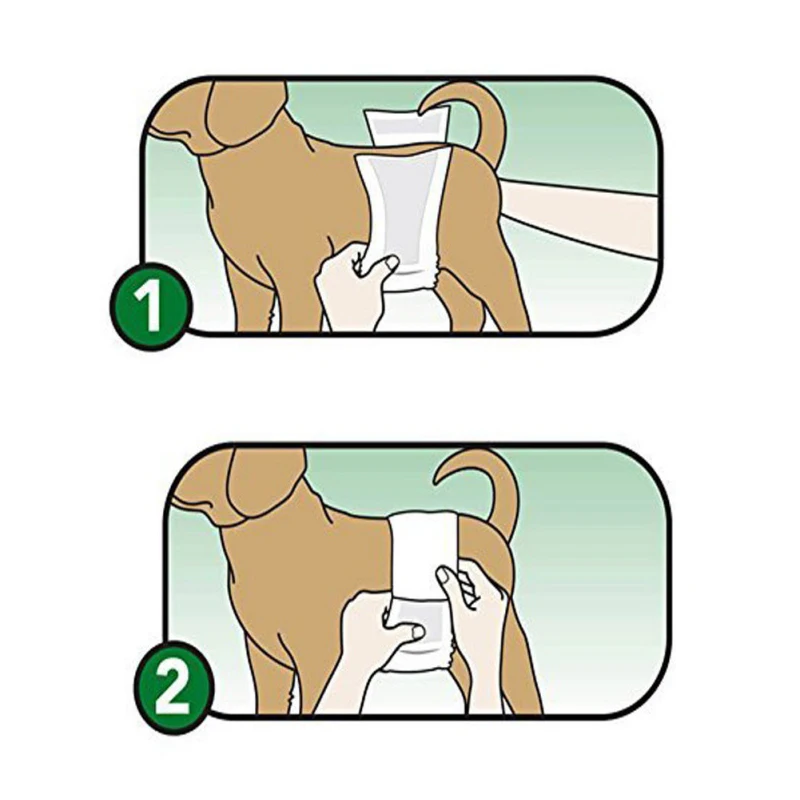 1

2