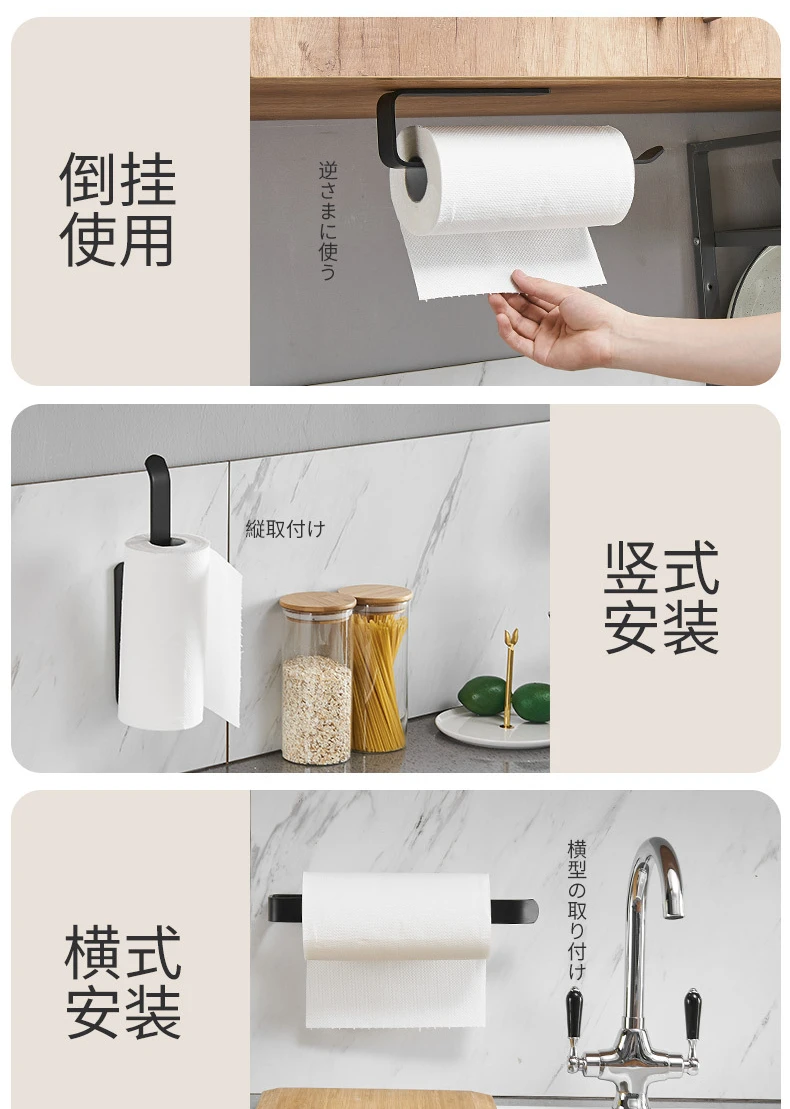 倒挂使用

逆さまに使う

縦取付け

竖式安装

横式安装

横型の取り付け