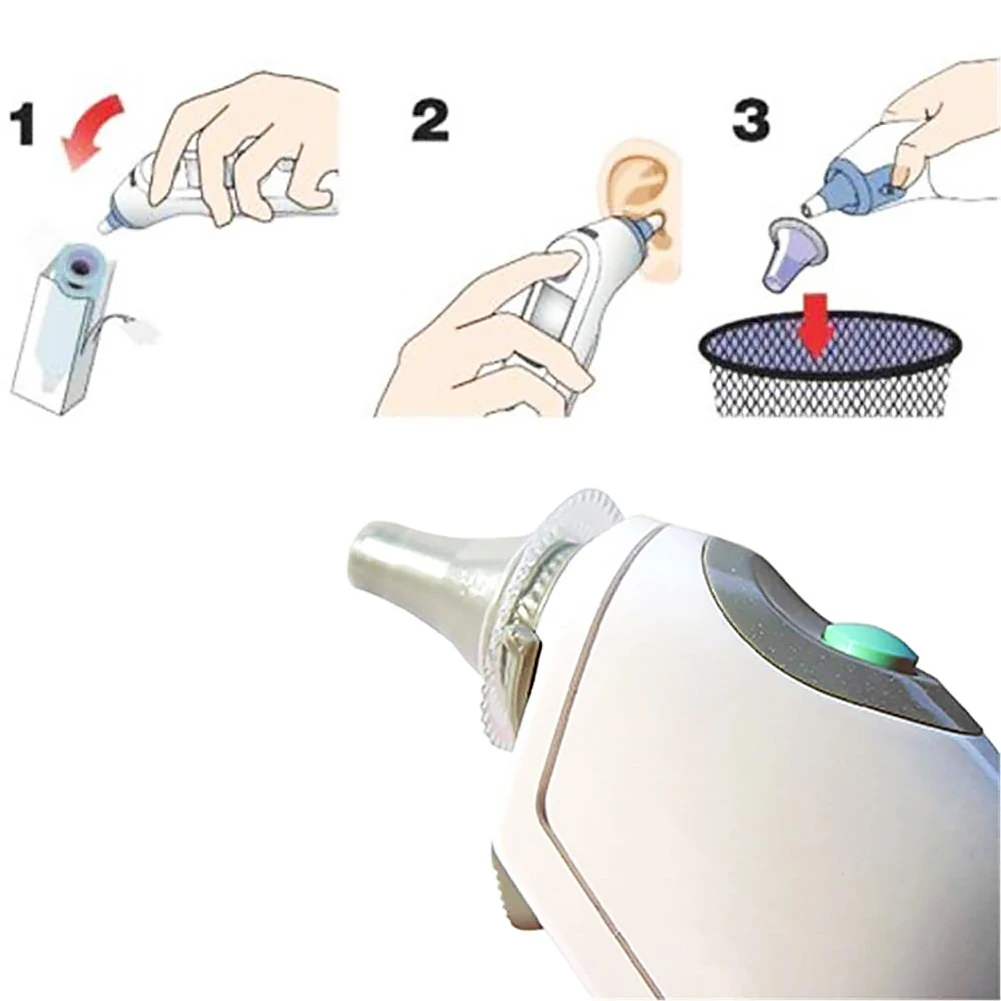 1

2

3