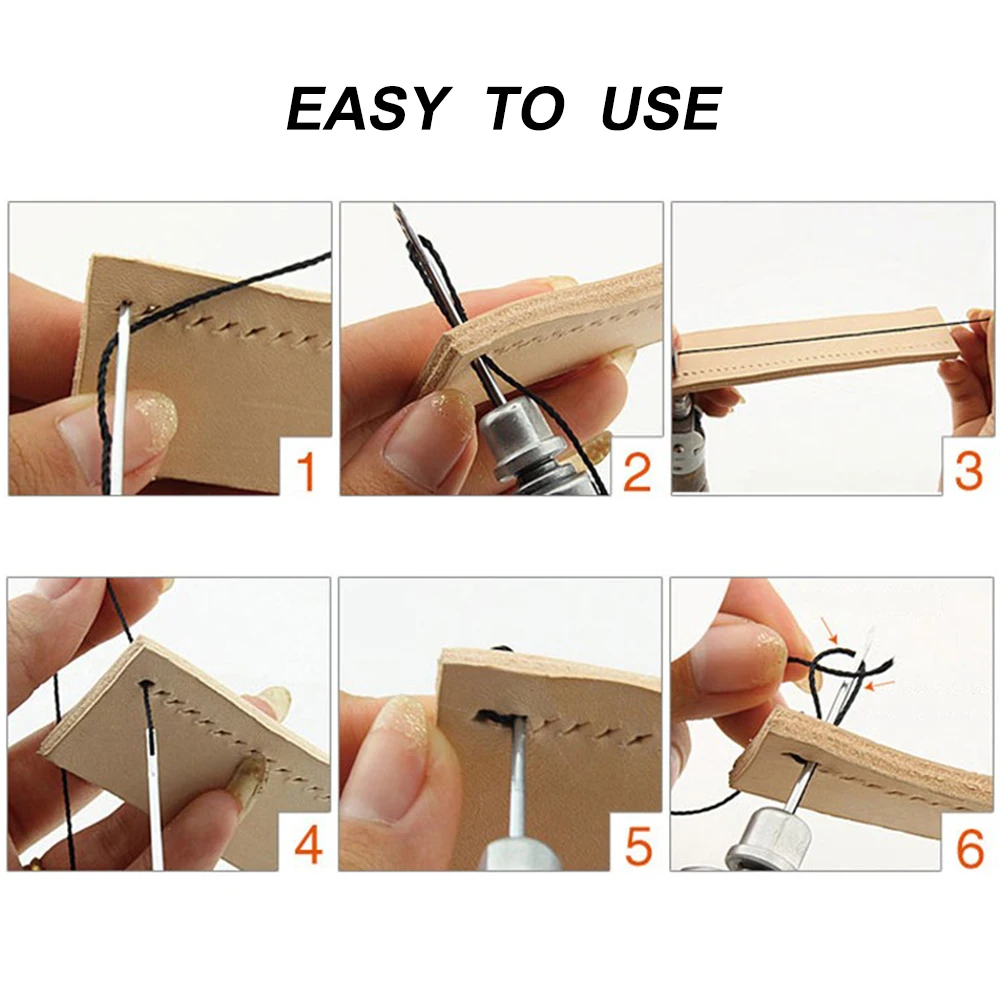 EASY TO USE

1

2

3

4

5

6