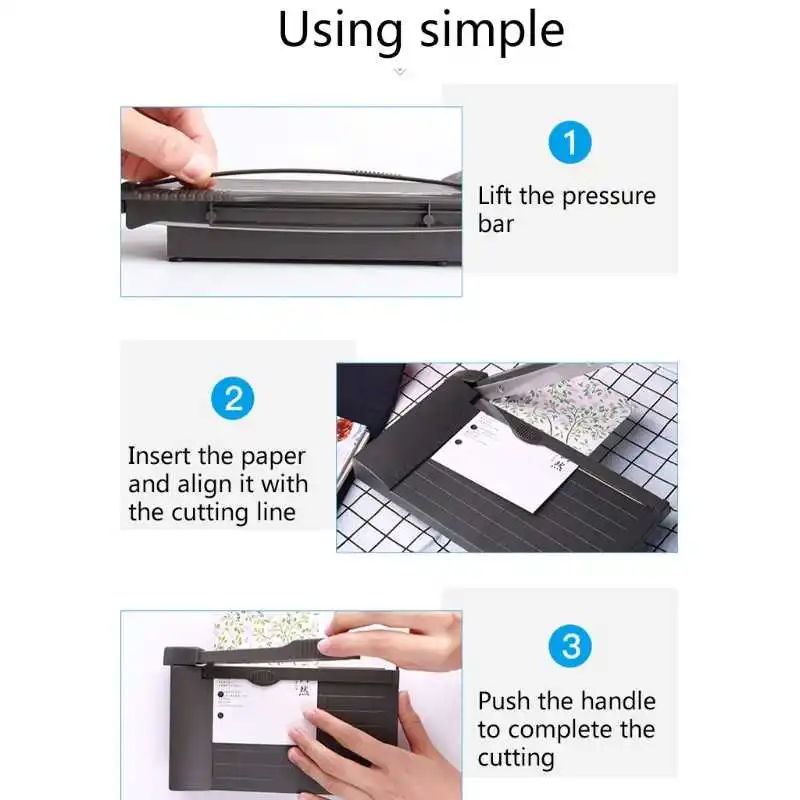 Using simple

1

Lift the pressure bar

2

Insert the paper and align it with the cutting line

3

Push the handle to complete the cutting