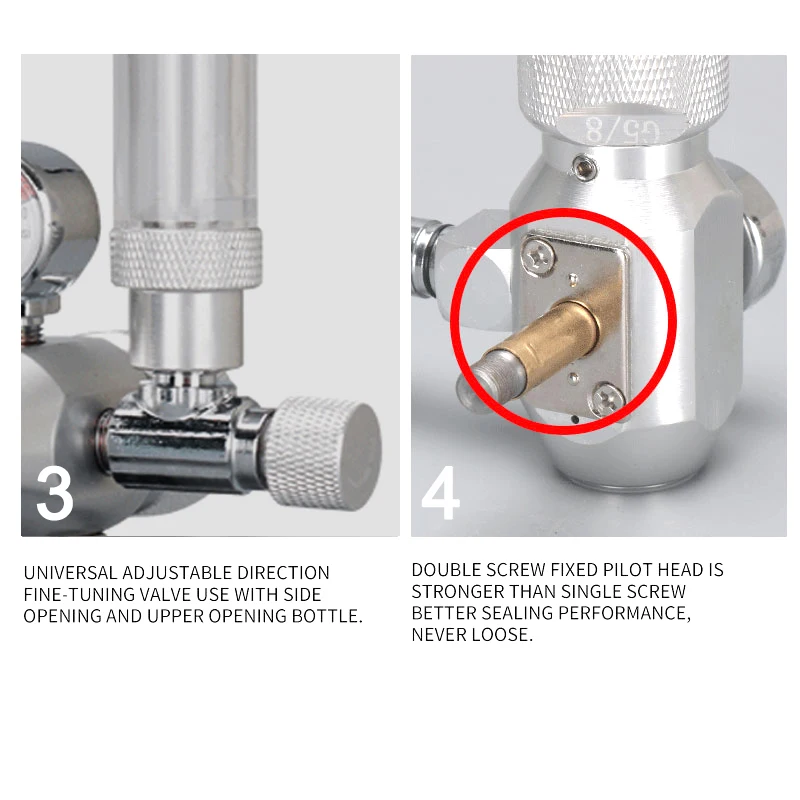 3

UNIVERSAL ADJUSTABLE DIRECTION FINE-TUNING VALVE USE WITH SIDE OPENING AND UPPER OPENING BOTTLE.

G5/8

4

DOUBLE SCREW FIXED PILOT HEAD IS STRONGER THAN SINGLE SCREW BETTER SEALING PERFORMANCE, NEVER LOOSE.