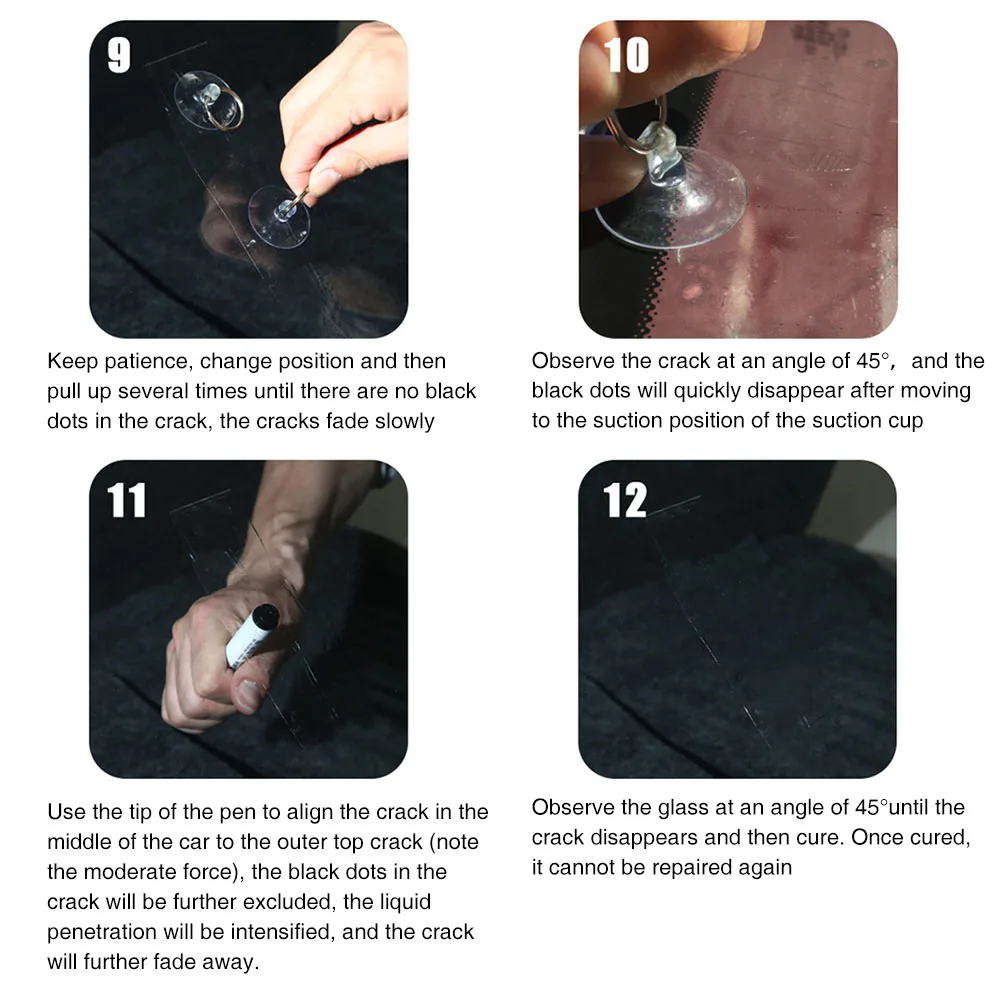 9

Keep patience, change position and then pull up several times until there are no black dots in the crack, the cracks fade slowly

10

Observe the crack at an angle of 45°, and the black dots will quickly disappear after moving to the suction position of the suction cup

11

Use the tip of the pen to align the crack in the middle of the car to the outer top crack (note the moderate force), the black dots in the crack will be further excluded, the liquid penetration will be intensified, and the crack will further fade away.

12

Observe the glass at an angle of 45°until the crack disappears and then cure. Once cured, it cannot be repaired again