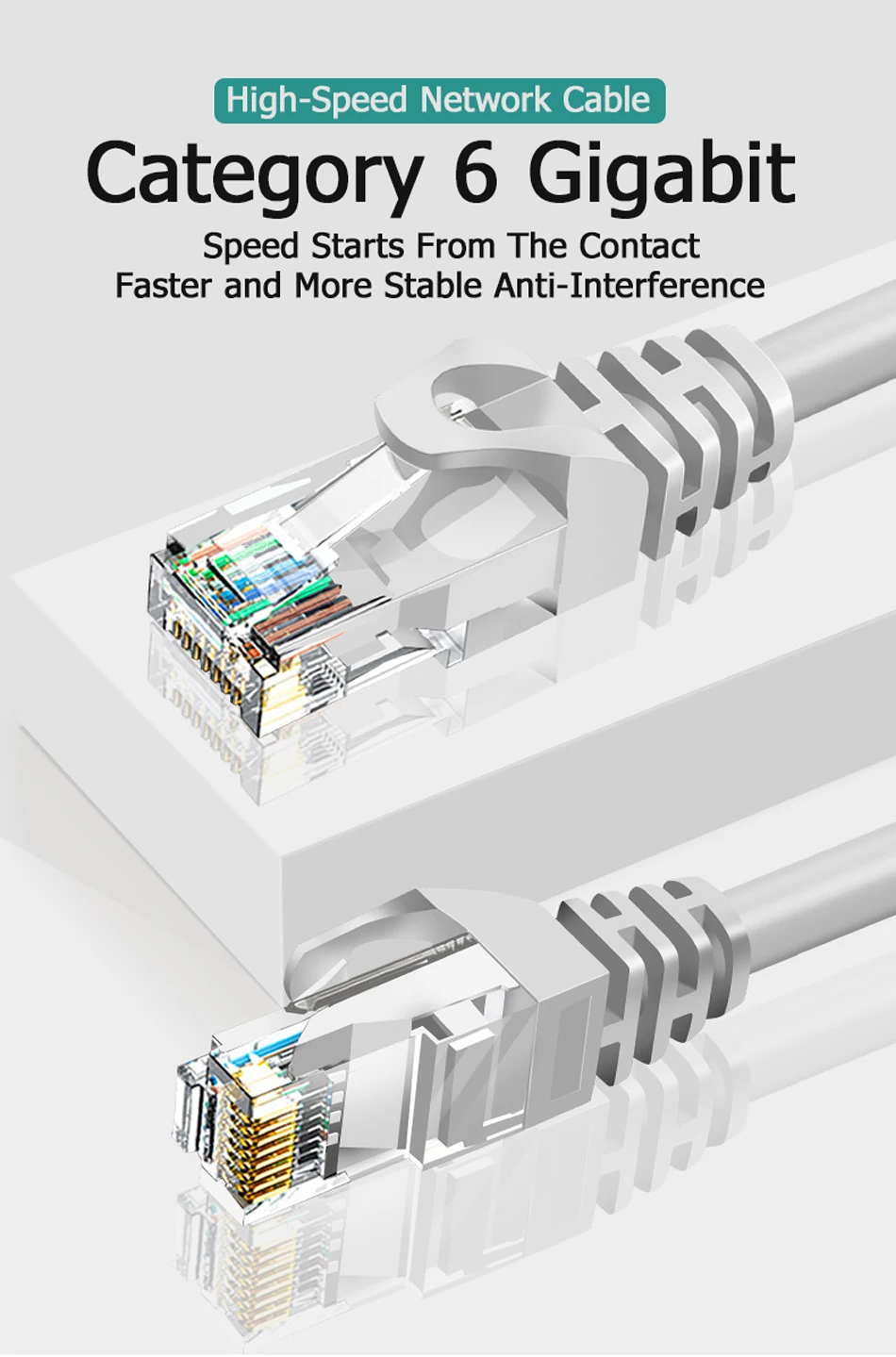 High-Speed Network Cable

Category 6 Gigabit

Speed Starts From The Contact
Faster and More Stable Anti-Interference