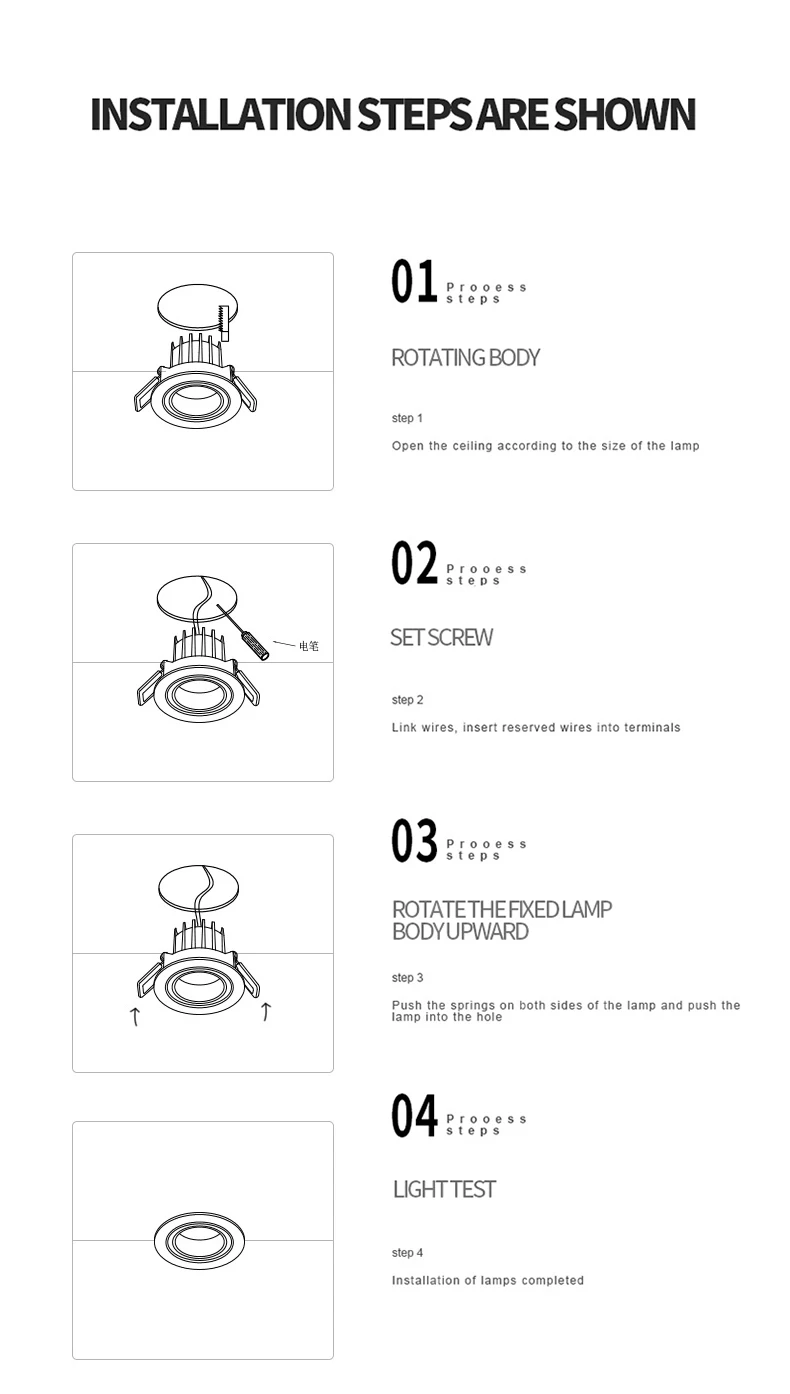 INSTALLATION STEPS ARE SHOWN

01 Prooess steps

ROTATING BODY

step 1

Open the ceiling according to the size of the lamp

电笔

02 Prooess steps

SET SCREW

step 2

Link wires, insert reserved wires into terminals

03 Prooess steps

ROTATE THE FIXED LAMP BODY UPWARD

step 3

Push the springs on both sides of the lamp and push the lamp into the hole

04 Prooess steps

LIGHT TEST

step 4

Installation of lamps completed