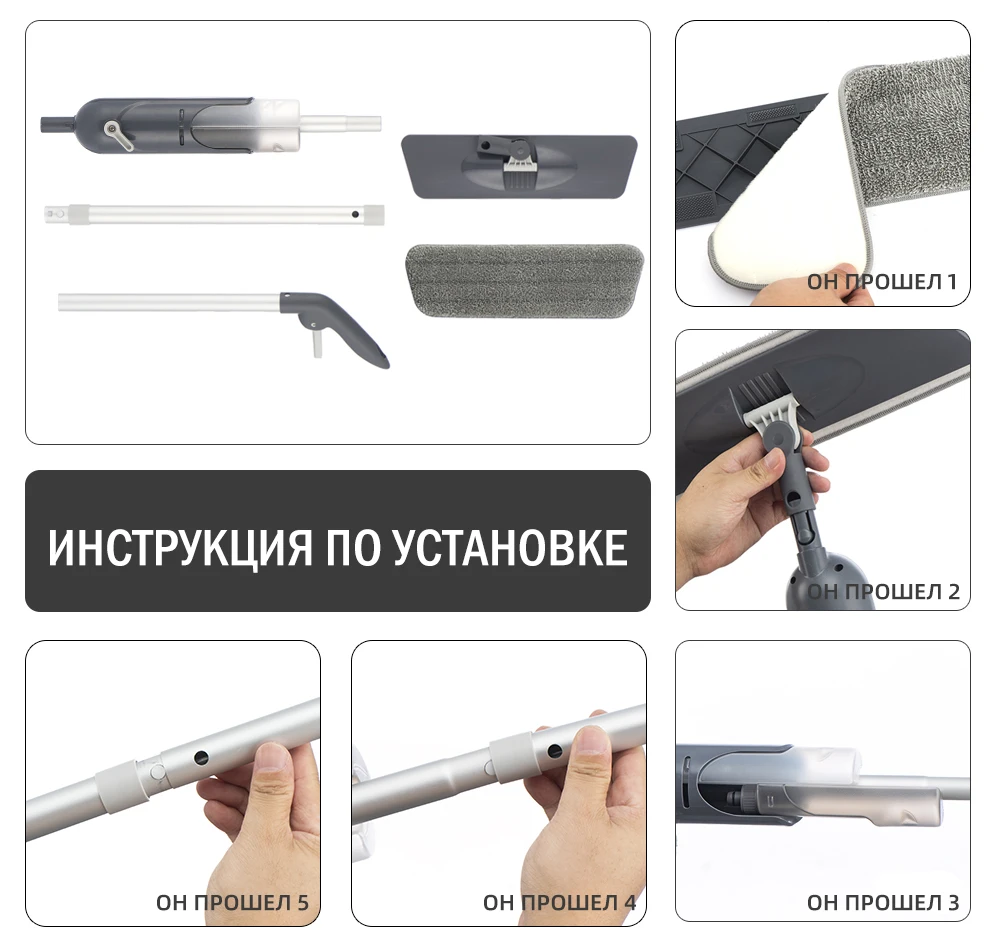 ОН ПРОШЕЛ 1

ОН ПРОШЕЛ 2

ИНСТРУКЦИЯ ПО УСТАНОВКЕ

ОН ПРОШЕЛ 5

ОН ПРОШЕЛ 4

ОН ПРОШЕЛ 3