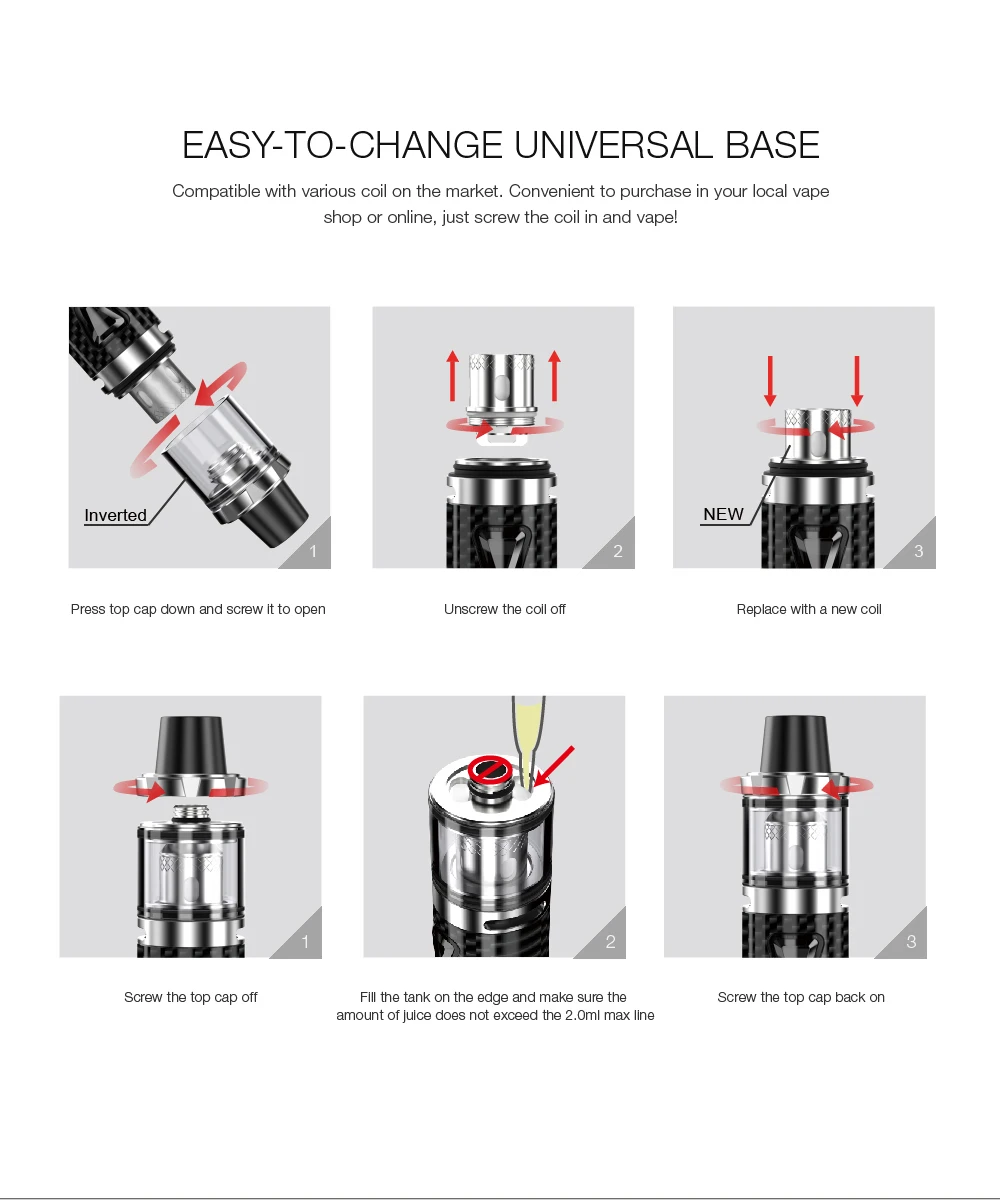 EASY-TO-CHANGE UNIVERSAL BASE

Compatible with various coil on the market. Convenient to purchase in your local vape shop or online, just screw the coil in and vape!

Inverted

1

Press top cap down and screw it to open

2

Unscrew the coil off

NEW

3

Replace with a new coil

1

Screw the top cap off

2

Fill the tank on the edge and make sure the amount of juice does not exceed the 2.0ml max line

3

Screw the top cap back on