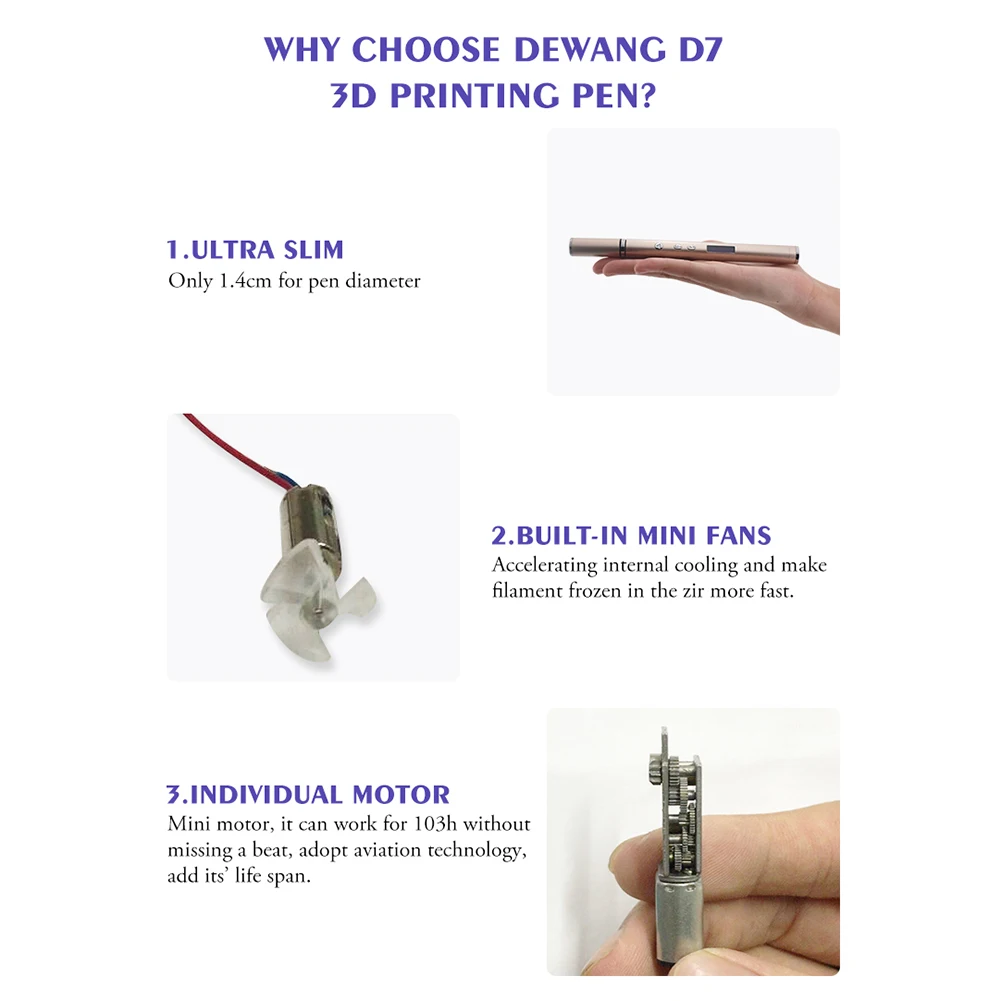 WHY CHOOSE DEWANG D7
3D PRINTING PEN?

1.ULTRA SLIM
Only 1.4cm for pen diameter

2.BUILT-IN MINI FANS
Accelerating internal cooling and make filament frozen in the zir more fast.

3.INDIVIDUAL MOTOR
Mini motor, it can work for 103h without missing a beat, adopt aviation technology, add its' life span.