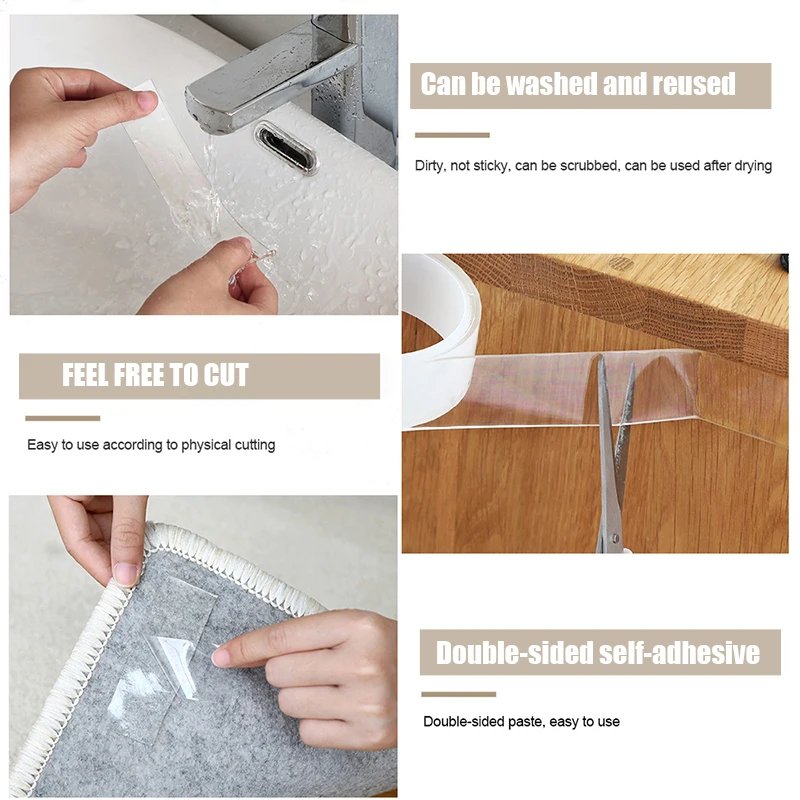 Can be washed and reused

Dirty, not sticky, can be scrubbed, can be used after drying

FEEL FREE TO CUT

Easy to use according to physical cutting

Double-sided self-adhesive

Double-sided paste, easy to use