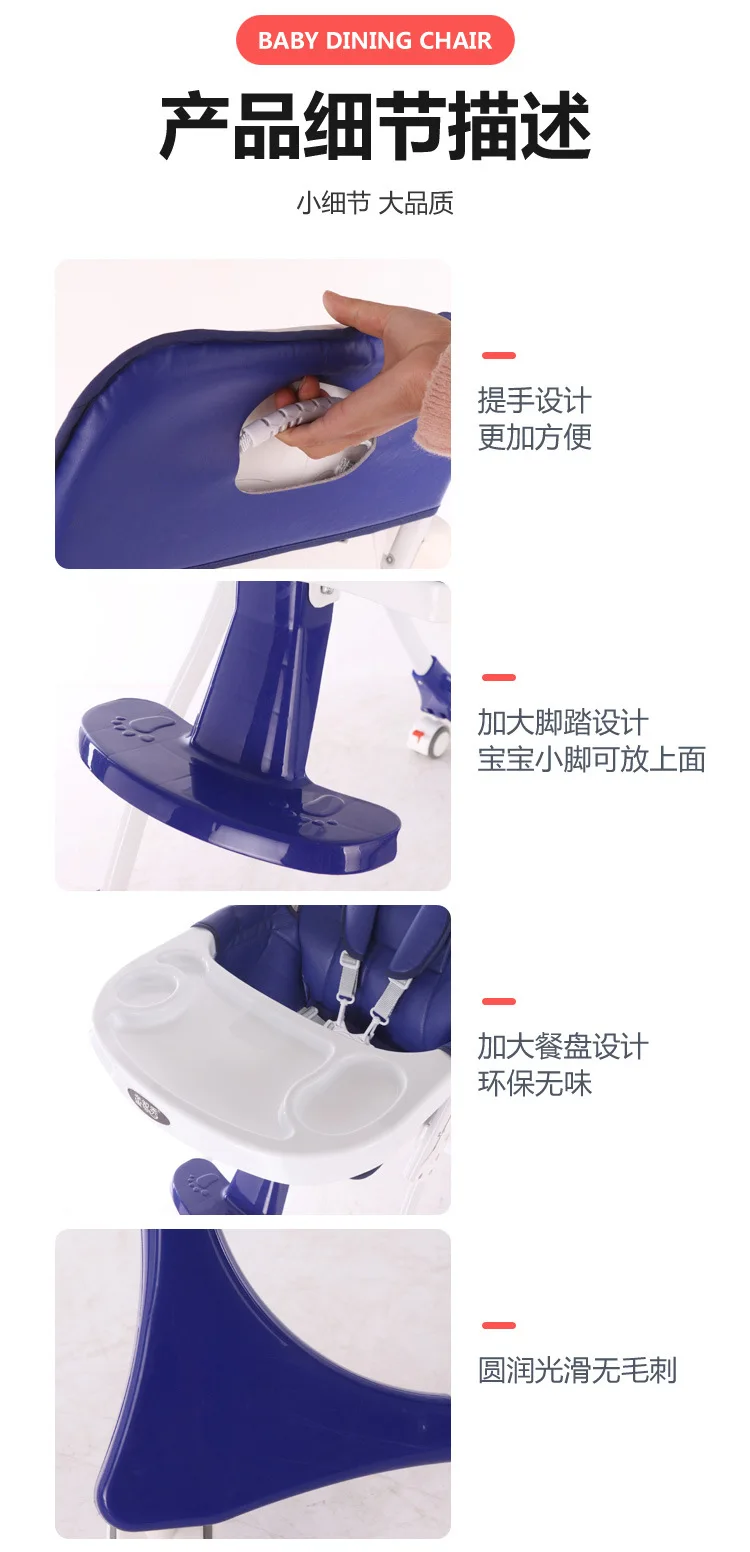 BABY DINING CHAIR

产品细节描述

小细节 大品质

提手设计
更加方便

加大脚踏设计
宝宝小脚可放上面

加大餐盘设计
环保无味

圆润光滑无毛刺