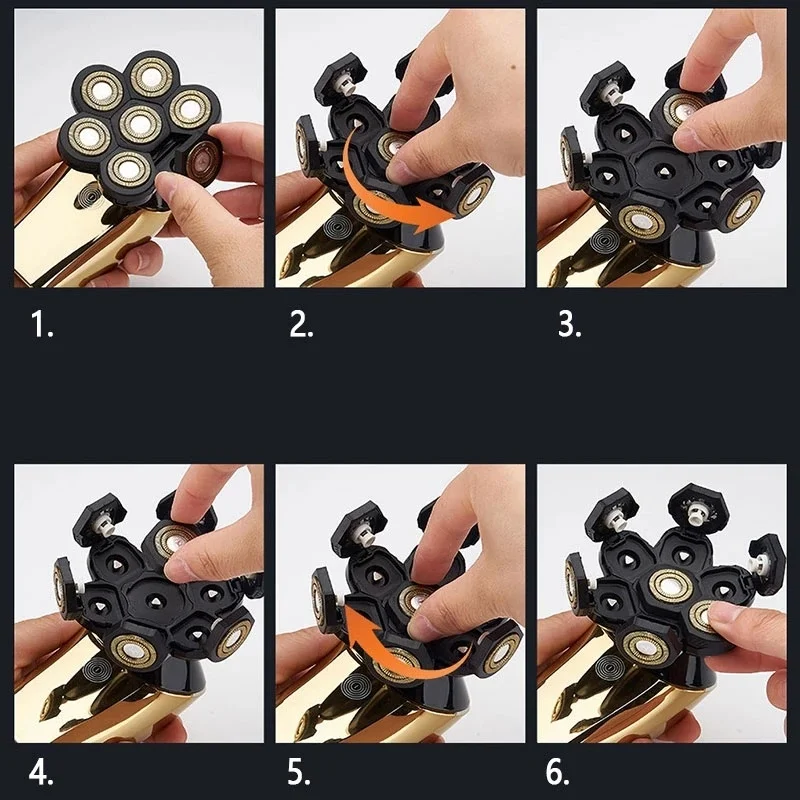 1.

2.

3.

4.

5.

6.