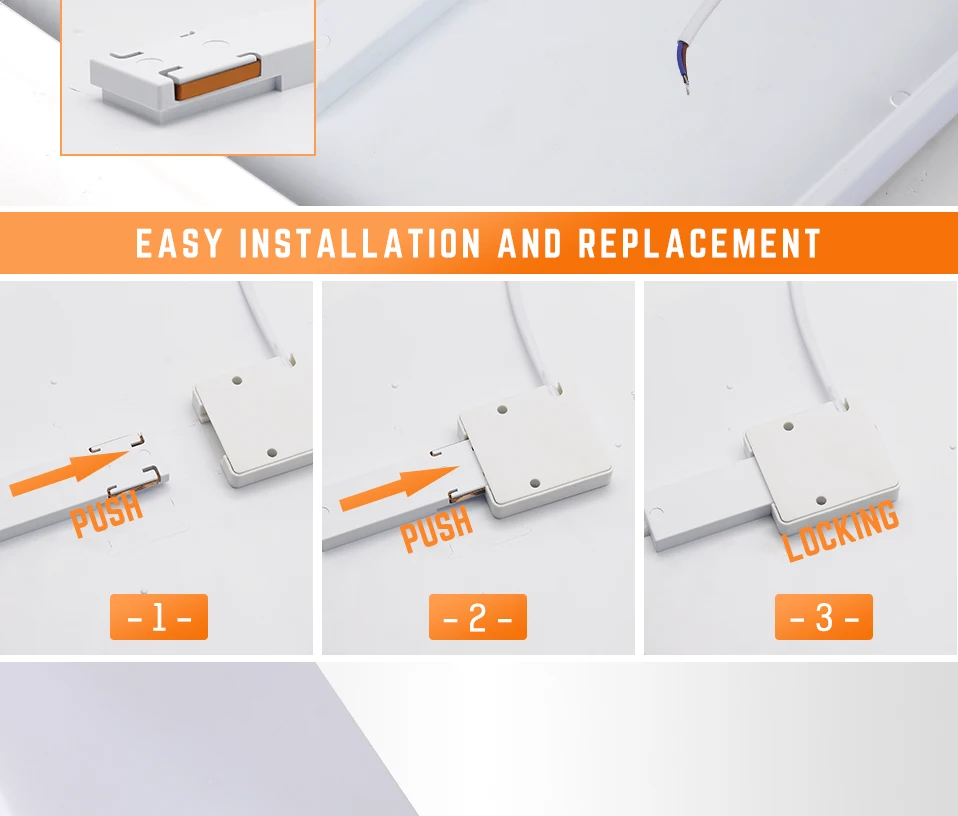 EASY INSTALLATION AND REPLACEMENT

PUSH

- 1 -

PUSH

- 2 -

LOCKING

- 3 -