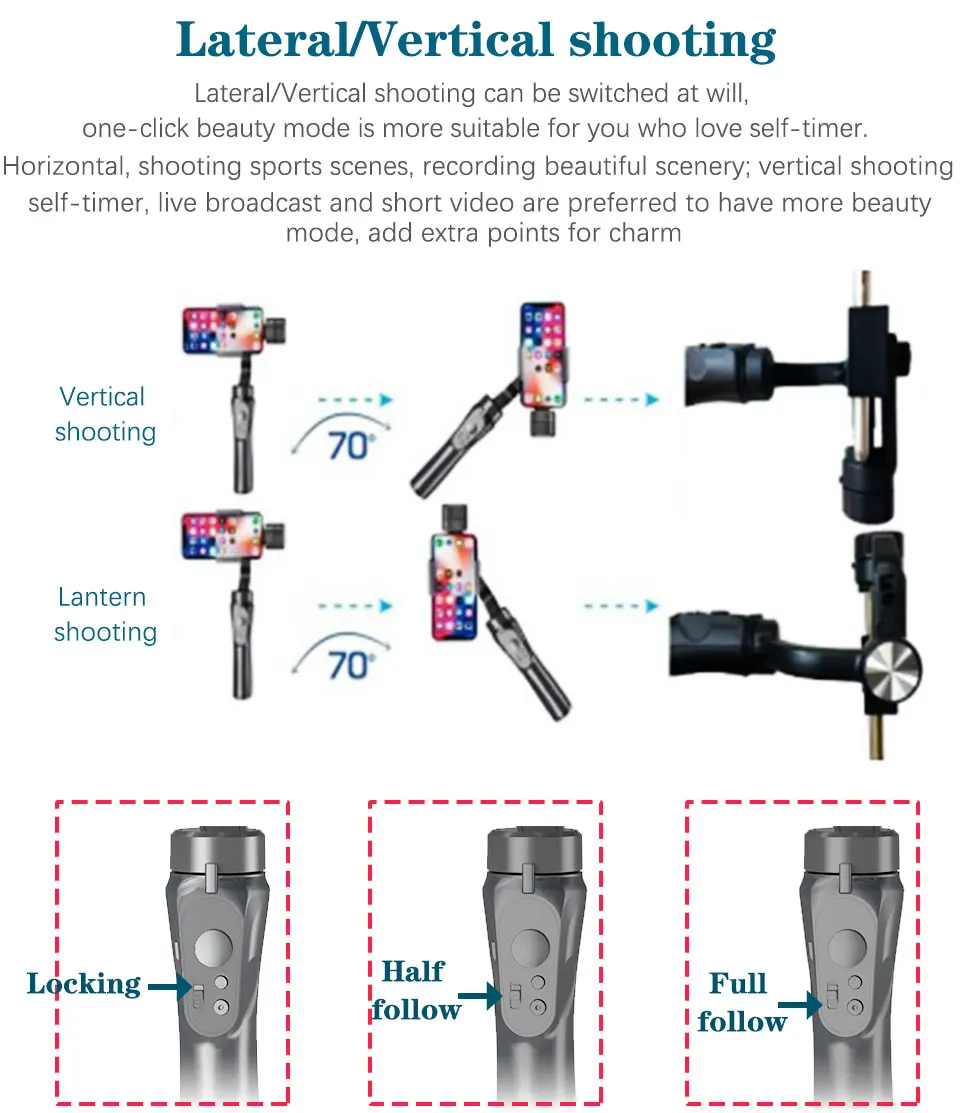 Lateral/Vertical shooting

Lateral/Vertical shooting can be switched at will, one-click beauty mode is more suitable for you who love self-timer.

Horizontal, shooting sports scenes, recording beautiful scenery; vertical shooting self-timer, live broadcast and short video are preferred to have more beauty mode, add extra points for charm

Vertical shooting

70°

Lantern shooting

70°

Locking

Half follow

Full follow