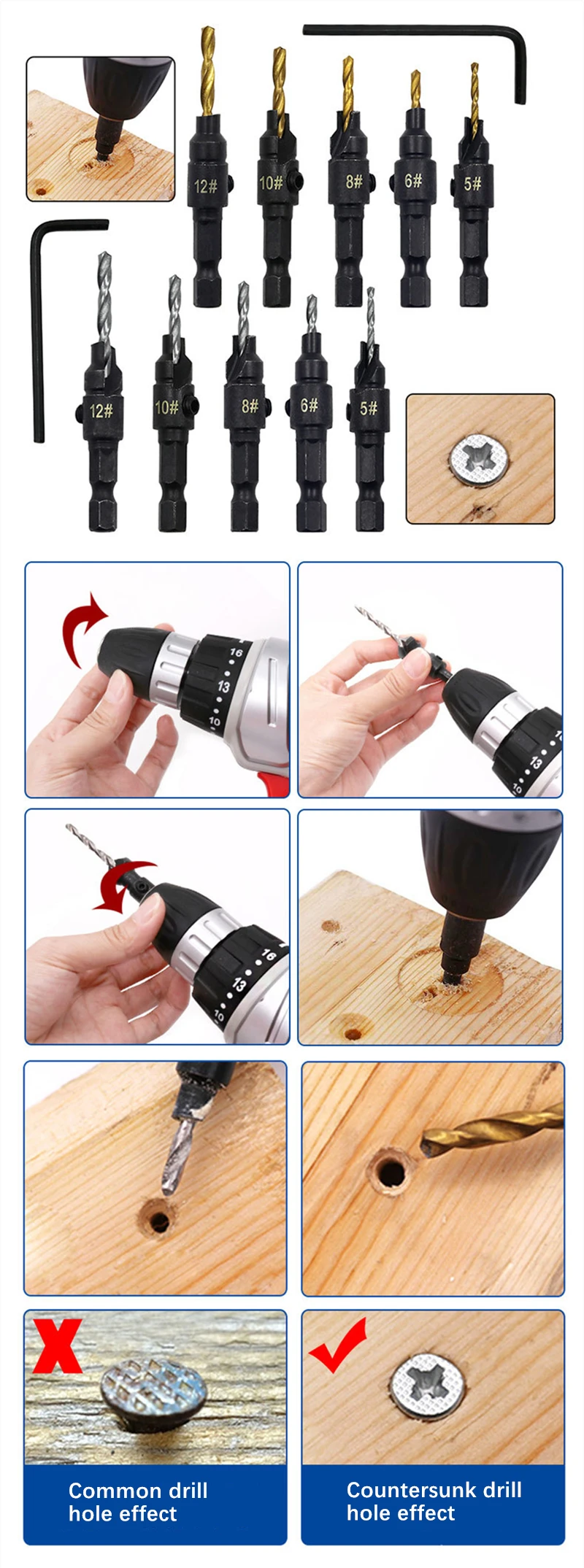 12#
10#
8#
6#
5#

12#
10#
8#
6#
5#

16
13
10

13
10

16
13
10

Common drill hole effect

Countersunk drill hole effect