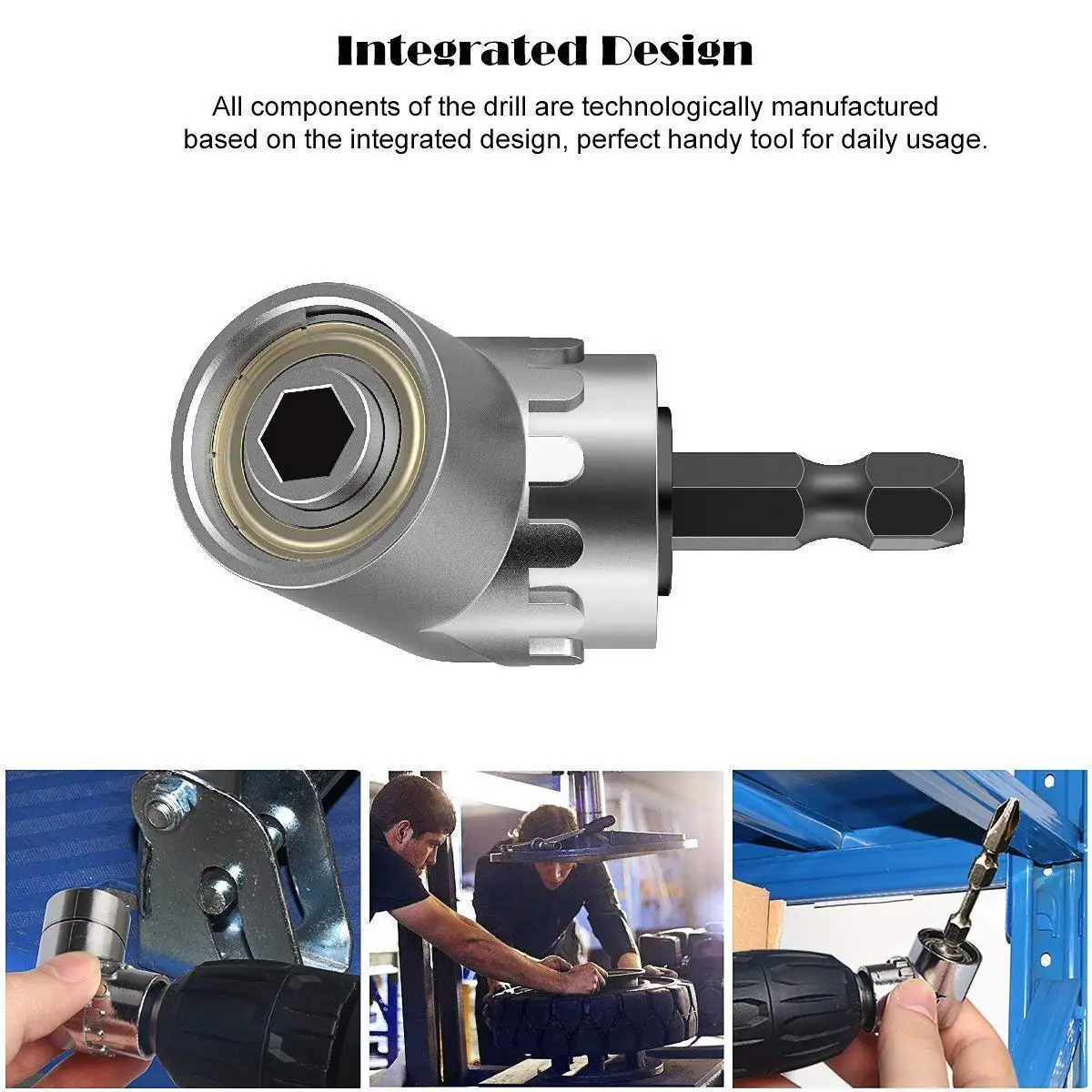 Integrated Design

All components of the drill are technologically manufactured based on the integrated design, perfect handy tool for daily usage.