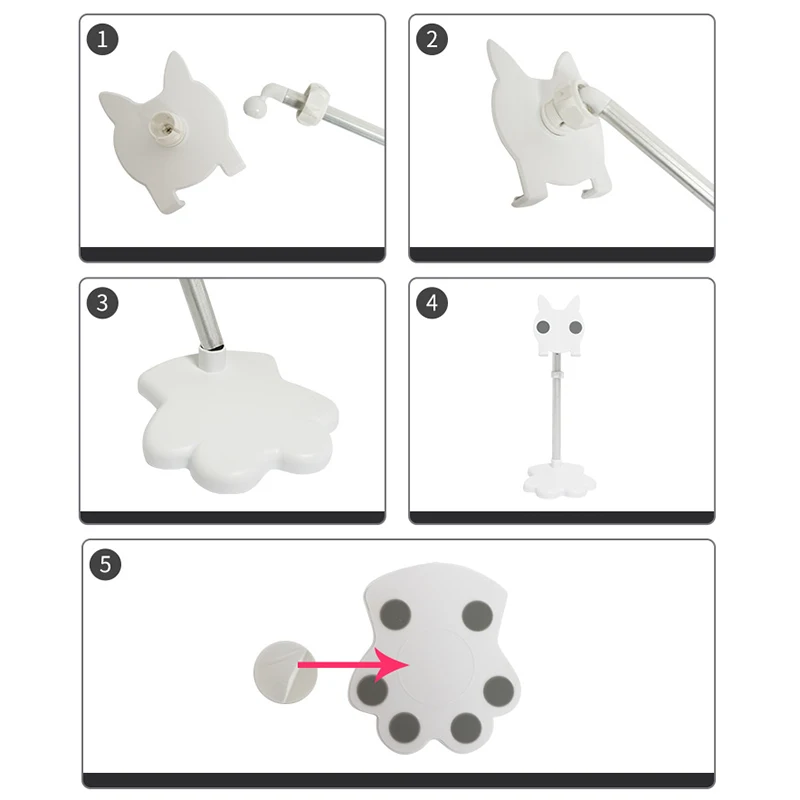 1

2

3

4

5