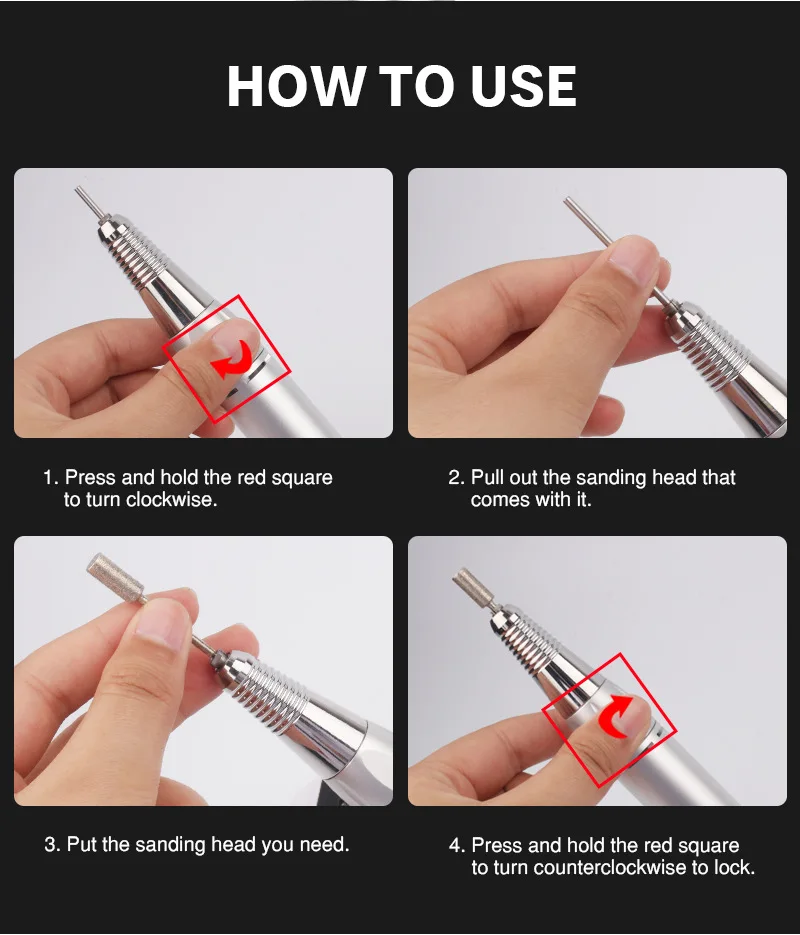 HOW TO USE

1. Press and hold the red square to turn clockwise.

2. Pull out the sanding head that comes with it.

3. Put the sanding head you need.

4. Press and hold the red square to turn counterclockwise to lock.