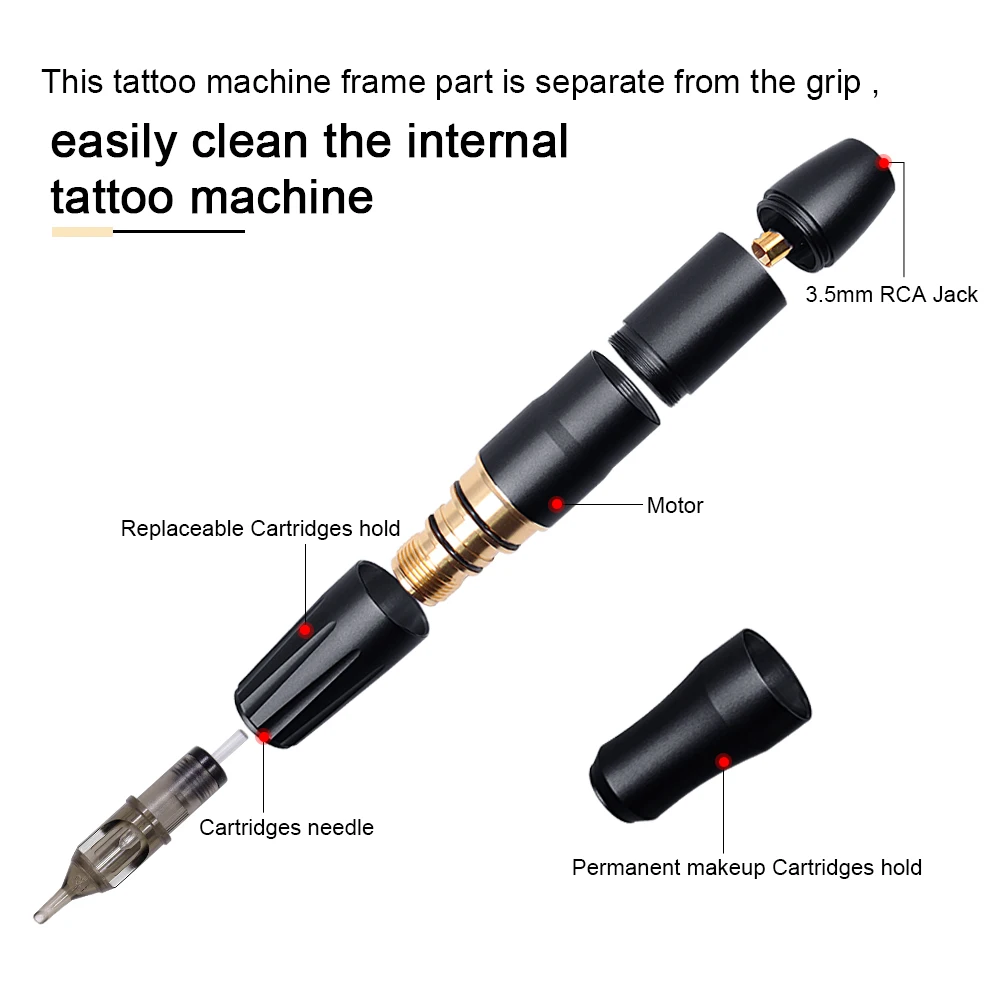 This tattoo machine frame part is separate from the grip ,

easily clean the internal tattoo machine

3.5mm RCA Jack

Motor

Replaceable Cartridges hold

Cartridges needle

Permanent makeup Cartridges hold