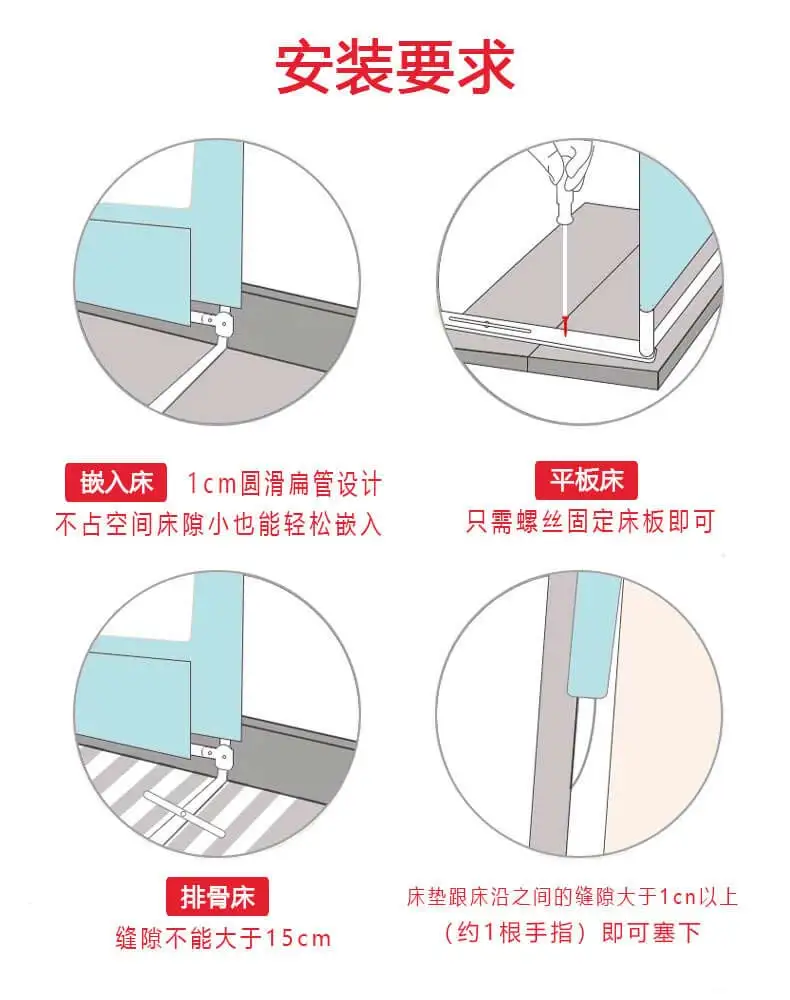 安装要求

嵌入床 1cm圆滑扁管设计
不占空间床隙小也能轻松嵌入

平板床
只需螺丝固定床板即可

排骨床
缝隙不能大于15cm

床垫跟床沿之间的缝隙大于1cn以上
（约1根手指）即可塞下