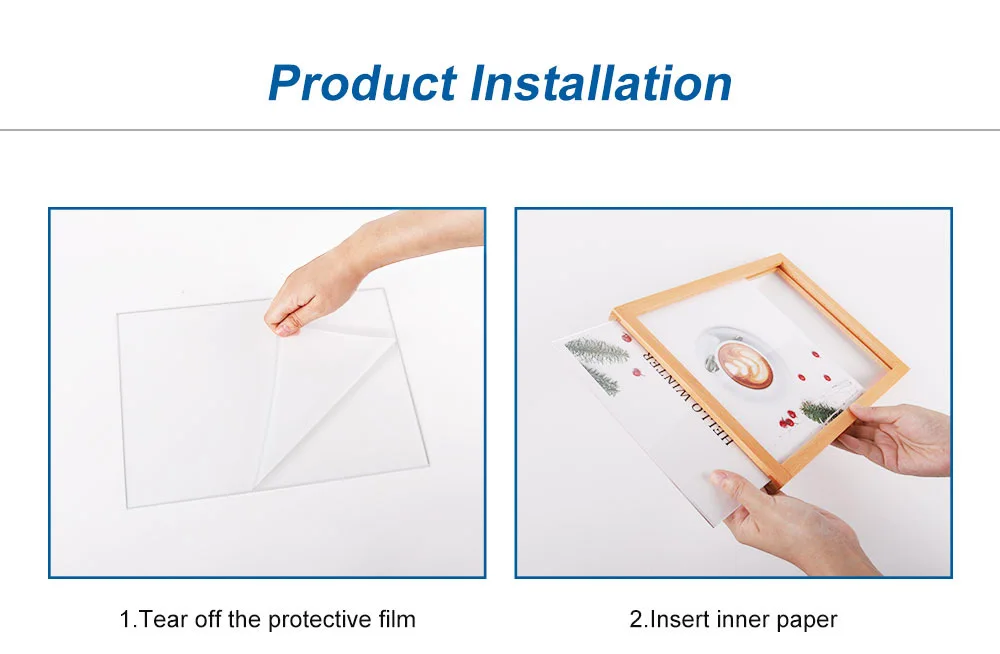 Product Installation

HELLO WINTER

1.Tear off the protective film

2.Insert inner paper