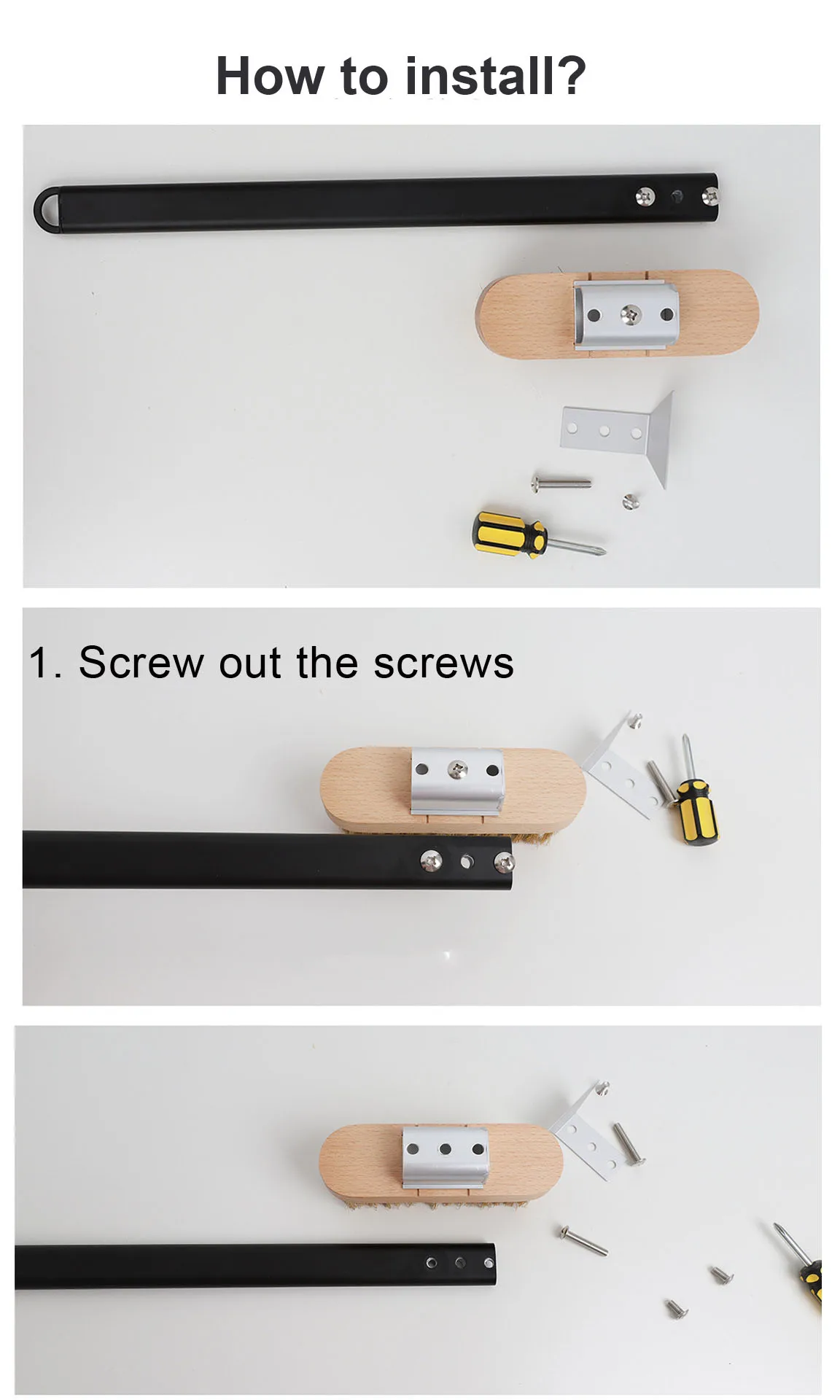 How to install?

1. Screw out the screws