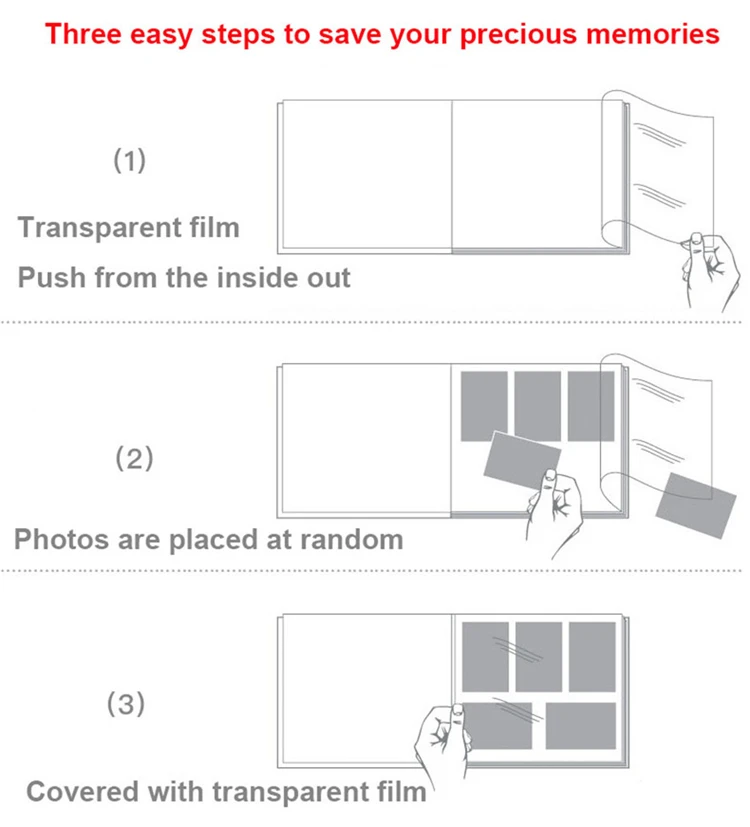 Three easy steps to save your precious memories

(1)

Transparent film

Push from the inside out

(2)

Photos are placed at random

(3)

Covered with transparent film