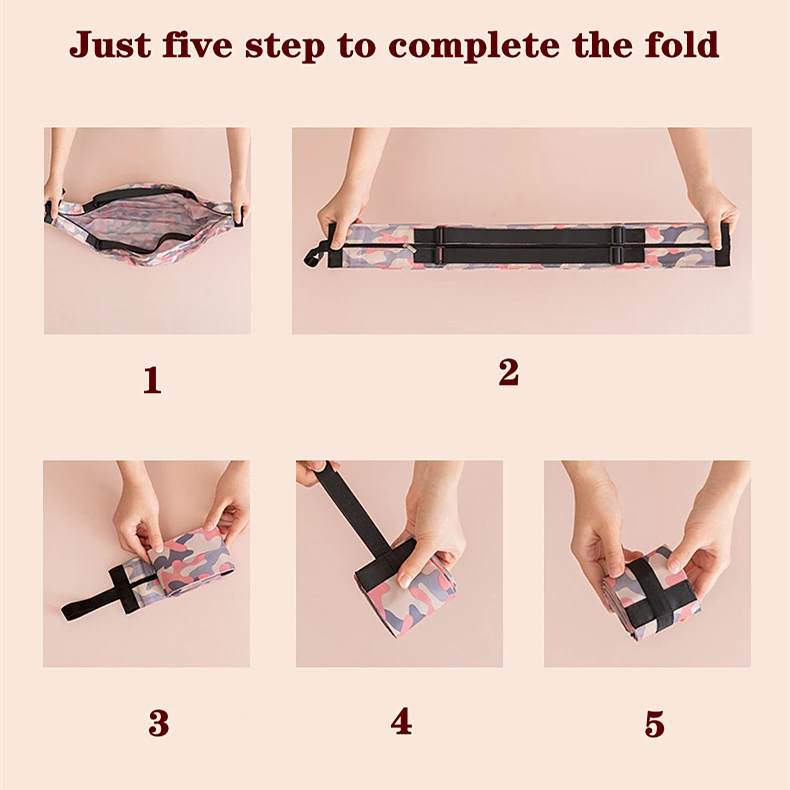 Just five step to complete the fold

1

2

3

4

5