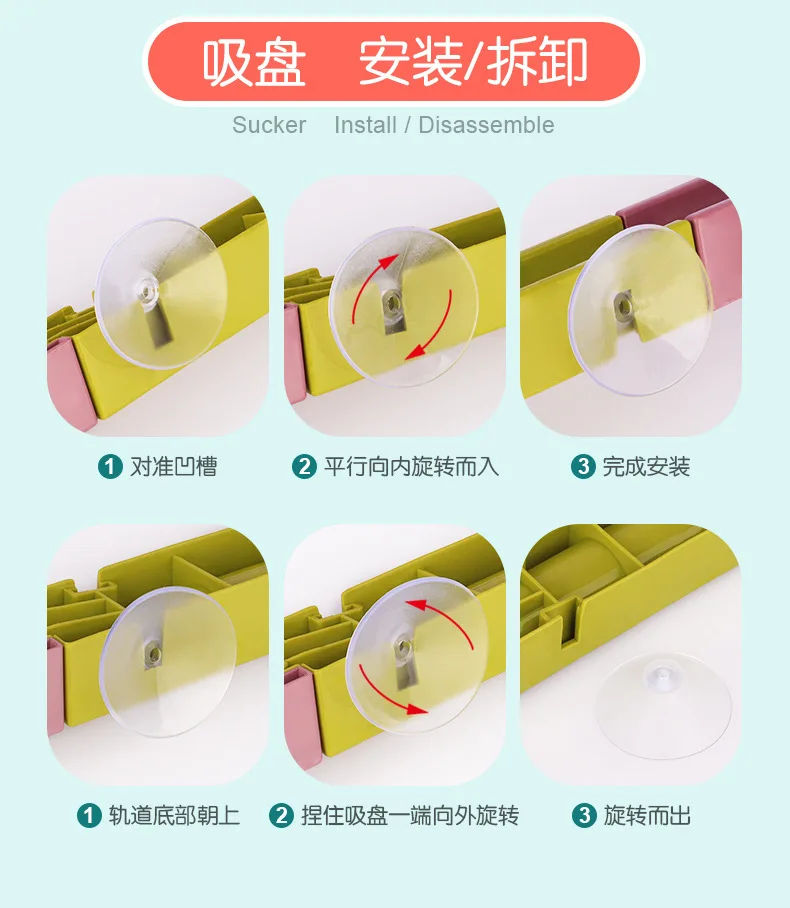 吸盘 安装/拆卸

Sucker Install / Disassemble

1 对准凹槽

2 平行向内旋转而入

3 完成安装

1 轨道底部朝上

2 捏住吸盘一端向外旋转

3 旋转而出