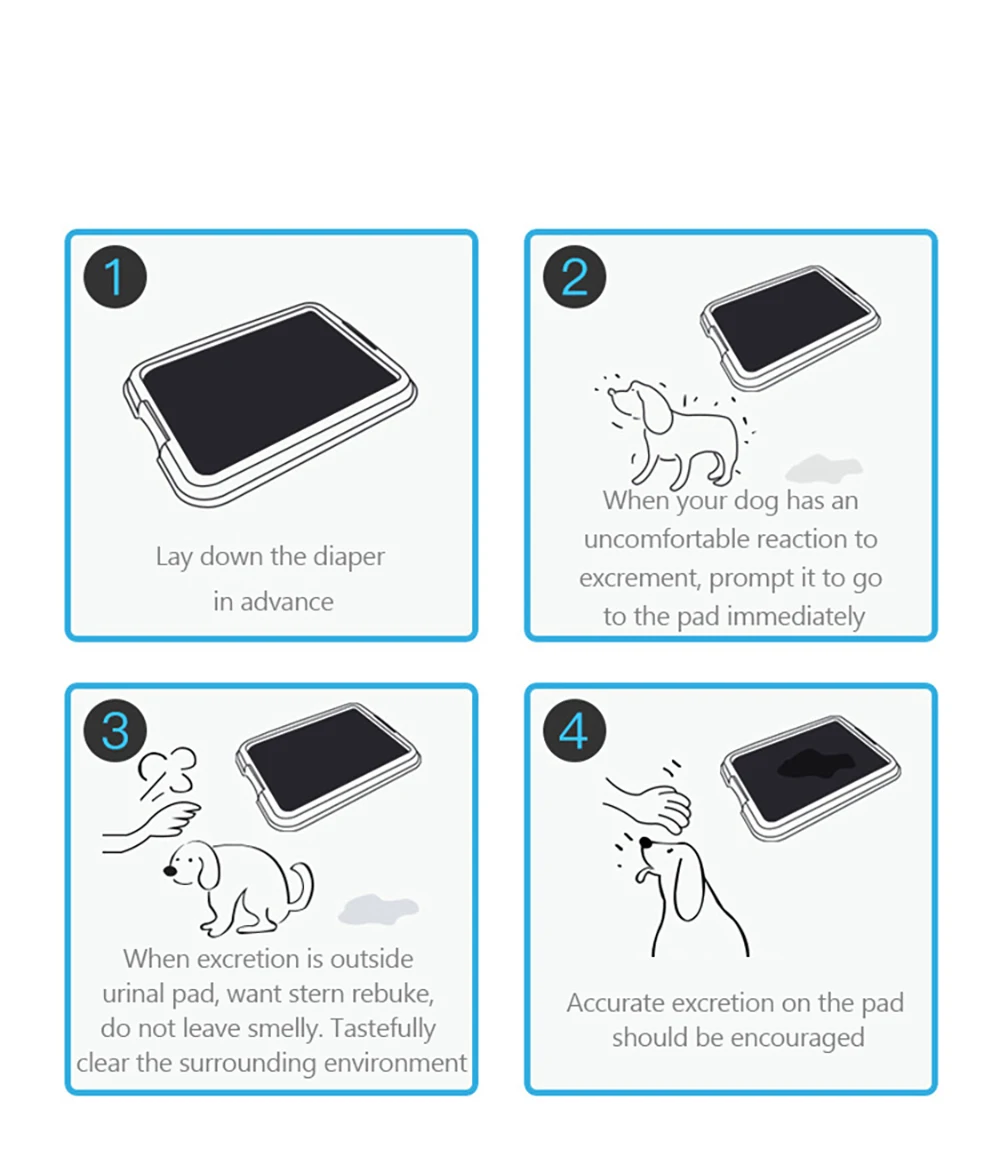 1

Lay down the diaper in advance

2

When your dog has an uncomfortable reaction to excrement, prompt it to go to the pad immediately

3

When excretion is outside urinal pad, want stern rebuke, do not leave smelly. Tastefully clear the surrounding environment

4

Accurate excretion on the pad should be encouraged