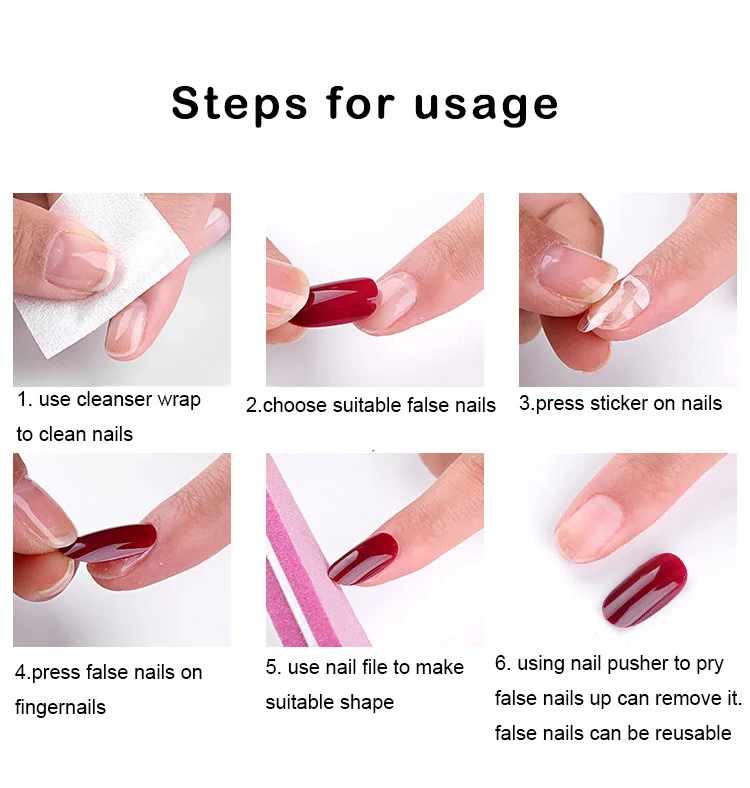 Steps for usage

1. use cleanser wrap to clean nails

2.choose suitable false nails

3.press sticker on nails

4.press false nails on fingernails

5. use nail file to make suitable shape

6. using nail pusher to pry false nails up can remove it. false nails can be reusable