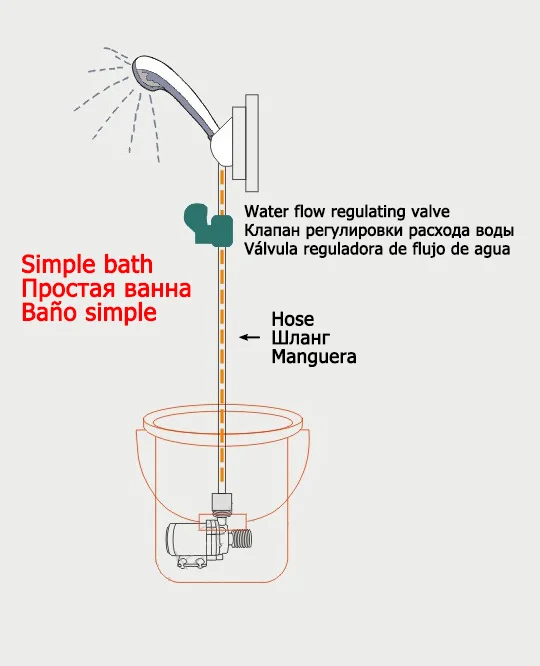 Water flow regulating valve
Клапан регулировки расхода воды
Válvula reguladora de flujo de agua

Simple bath
Простая ванна
Baño simple

Hose
Шланг
Manguera