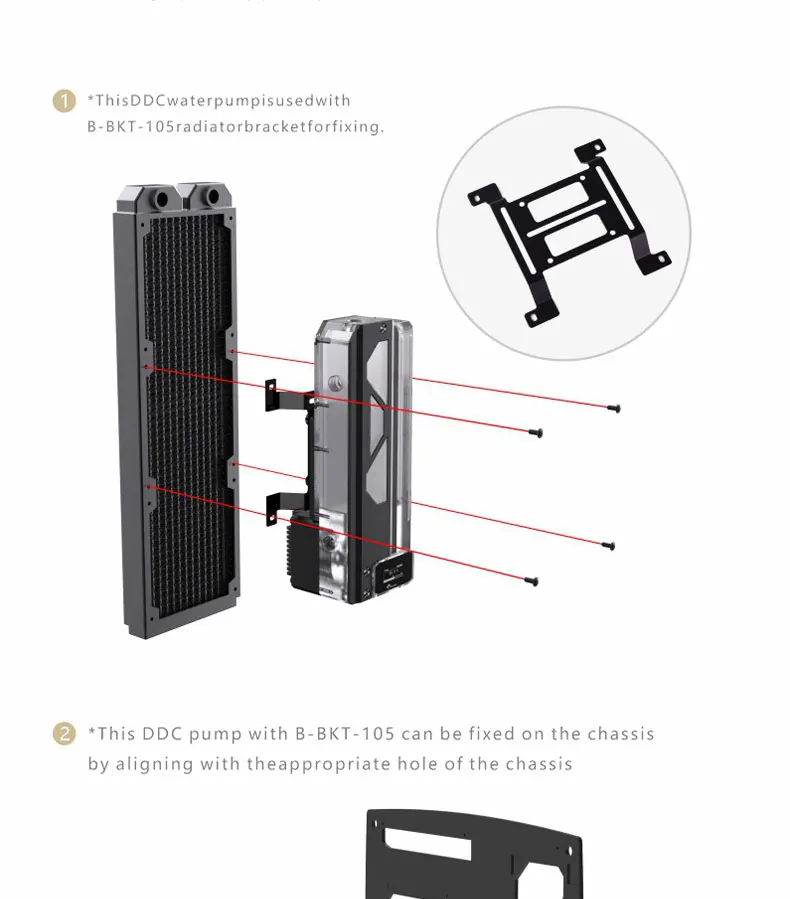 1 *ThisDDCwaterpumpisusedwith B-BKT-105radiatorbracketforfixing.

2 *This DDC pump with B-BKT-105 can be fixed on the chassis by aligning with theappropriate hole of the chassis