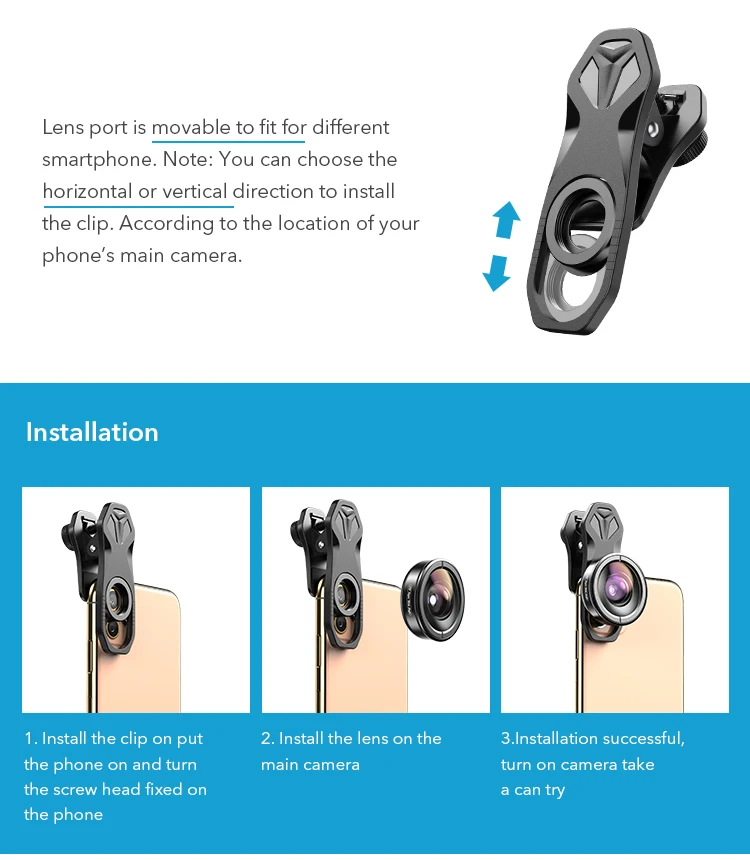 Lens port is movable to fit for different smartphone. Note: You can choose the horizontal or vertical direction to install the clip. According to the location of your phone's main camera.

Installation

1. Install the clip on put the phone on and turn the screw head fixed on the phone

2. Install the lens on the main camera

3.Installation successful, turn on camera take a can try