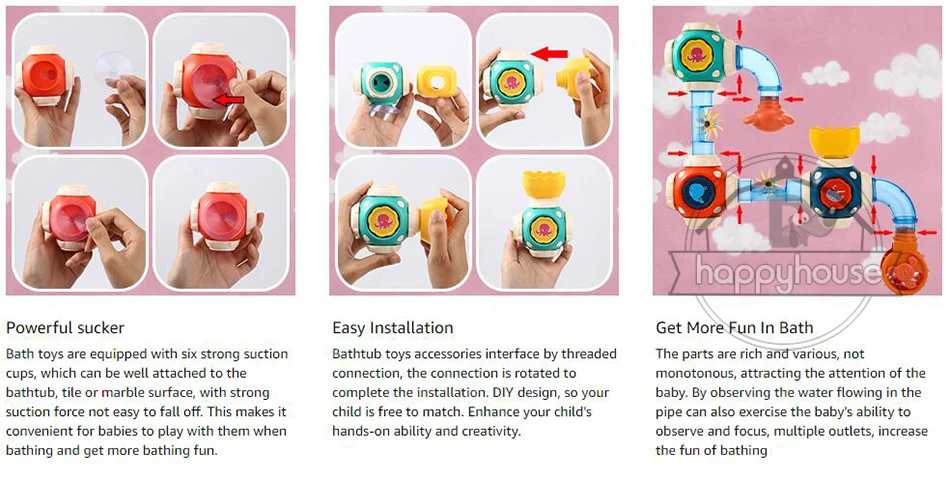 happyhouse

Powerful sucker

Bath toys are equipped with six strong suction cups, which can be well attached to the bathtub, tile or marble surface, with strong suction force not easy to fall off. This makes it convenient for babies to play with them when bathing and get more bathing fun.

Easy Installation

Bathtub toys accessories interface by threaded connection, the connection is rotated to complete the installation. DIY design, so your child is free to match. Enhance your child's hands-on ability and creativity.

Get More Fun In Bath

The parts are rich and various, not monotonous, attracting the attention of the baby. By observing the water flowing in the pipe can also exercise the baby's ability to observe and focus, multiple outlets, increase the fun of bathing