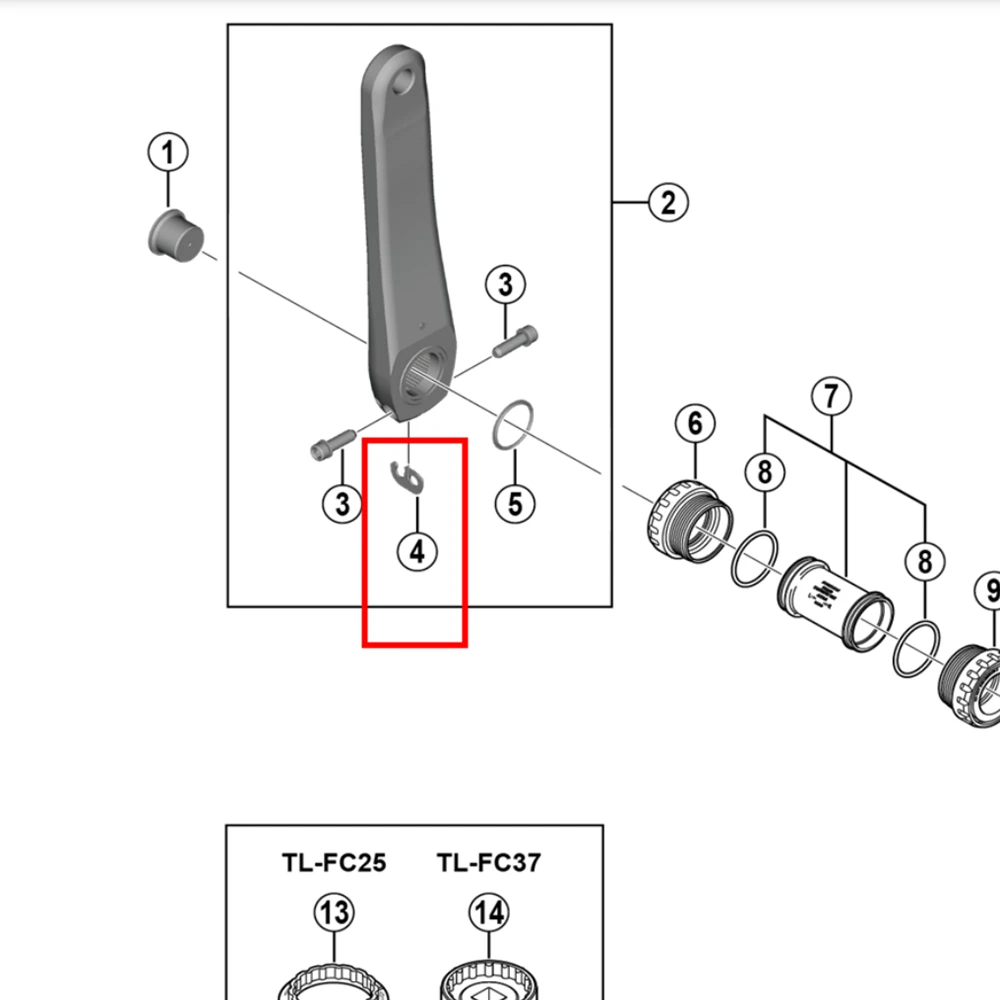 1
2
3
3
4
5
6
7
8
8
9
TL-FC25
TL-FC37
13
14