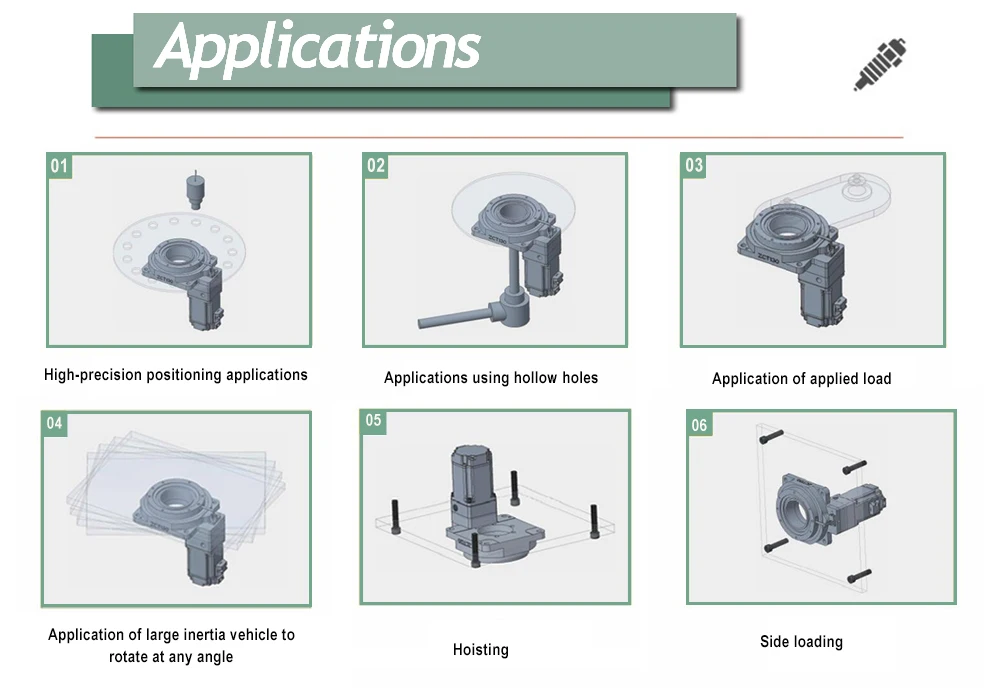 Applications

01

High-precision positioning applications

02

Applications using hollow holes

03

Application of applied load

04

Application of large inertia vehicle to rotate at any angle

05

Hoisting

06

Side loading