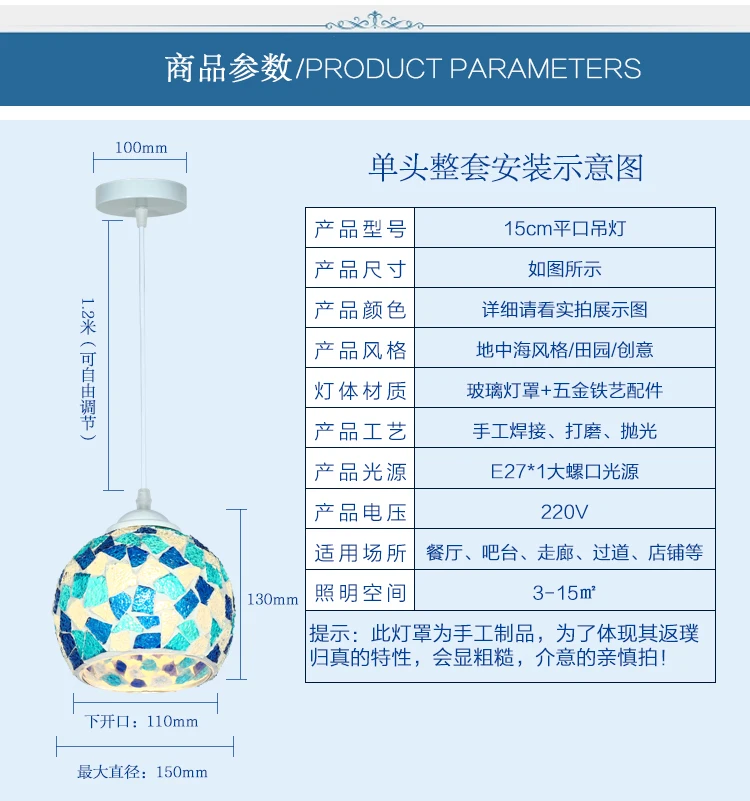 商品参数/PRODUCT PARAMETERS

100mm

1.2米（可自由调节）

130mm

下开口：110mm

最大直径：150mm

单头整套安装示意图

| 产品型号 | 15cm平口吊灯 |
|---|---|
| 产品尺寸 | 如图所示 |
| 产品颜色 | 详细请看实拍展示图 |
| 产品风格 | 地中海风格/田园/创意 |
| 灯体材质 | 玻璃灯罩+五金铁艺配件 |
| 产品工艺 | 手工焊接、打磨、抛光 |
| 产品光源 | E27*1大螺口光源 |
| 产品电压 | 220V |
| 适用场所 | 餐厅、吧台、走廊、过道、店铺等 |
| 照明空间 | 3-15㎡ |

提示：此灯罩为手工制品，为了体现其返璞归真的特性，会显粗糙，介意的亲慎拍！