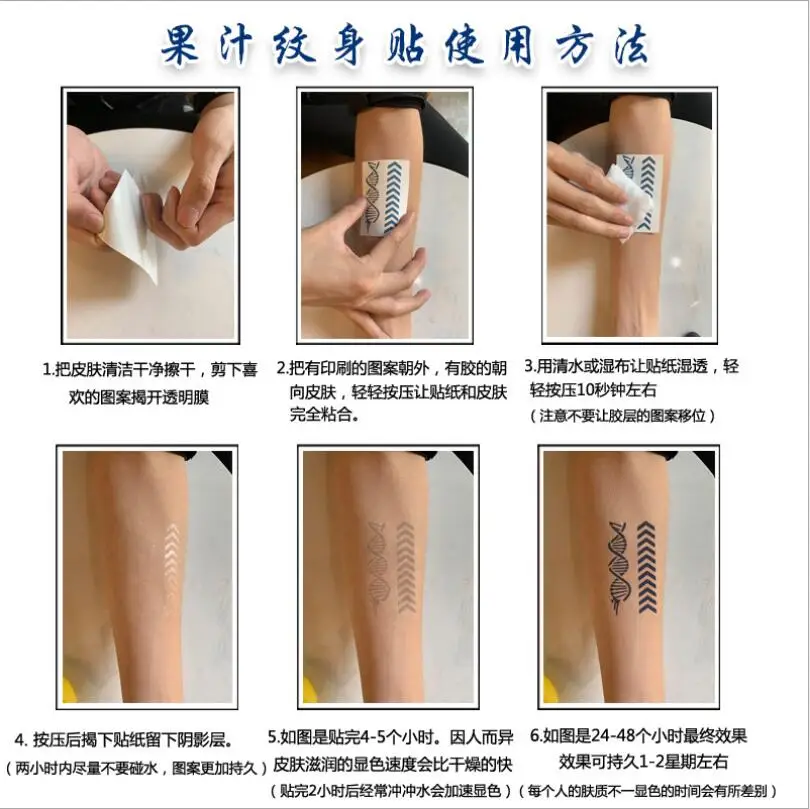 果汁纹身贴使用方法

1.把皮肤清洁干净擦干，剪下喜欢的图案揭开透明膜

2.把有印刷的图案朝外，有胶的朝向皮肤，轻轻按压让贴纸和皮肤完全粘合。

3.用清水或湿布让贴纸湿透，轻轻按压10秒钟左右
（注意不要让胶层的图案移位）

4. 按压后揭下贴纸留下阴影层。
（两小时内尽量不要碰水，图案更加持久）

5.如图是贴完4-5个小时。因人而异皮肤滋润的显色速度会比干燥的快
（贴完2小时后经常冲冲水会加速显色）

6.如图是24-48个小时最终效果
效果可持久1-2星期左右
（每个人的肤质不一显色的时间会有所差别）