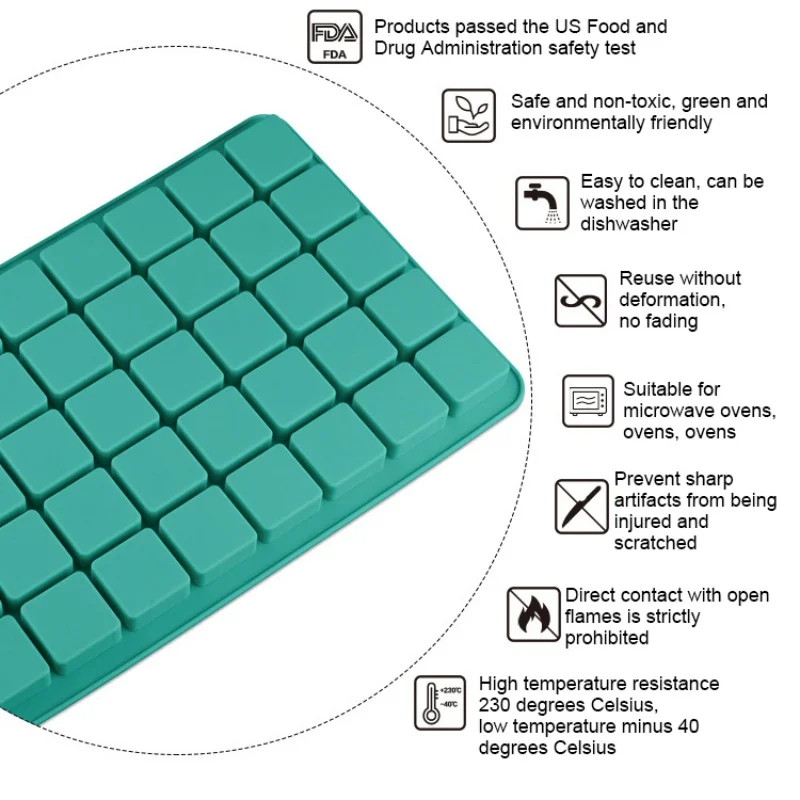 FDA
FDA
Products passed the US Food and Drug Administration safety test

Safe and non-toxic, green and environmentally friendly

Easy to clean, can be washed in the dishwasher

Reuse without deformation, no fading

Suitable for microwave ovens, ovens, ovens

Prevent sharp artifacts from being injured and scratched

Direct contact with open flames is strictly prohibited

+230℃
-40℃
High temperature resistance 230 degrees Celsius, low temperature minus 40 degrees Celsius