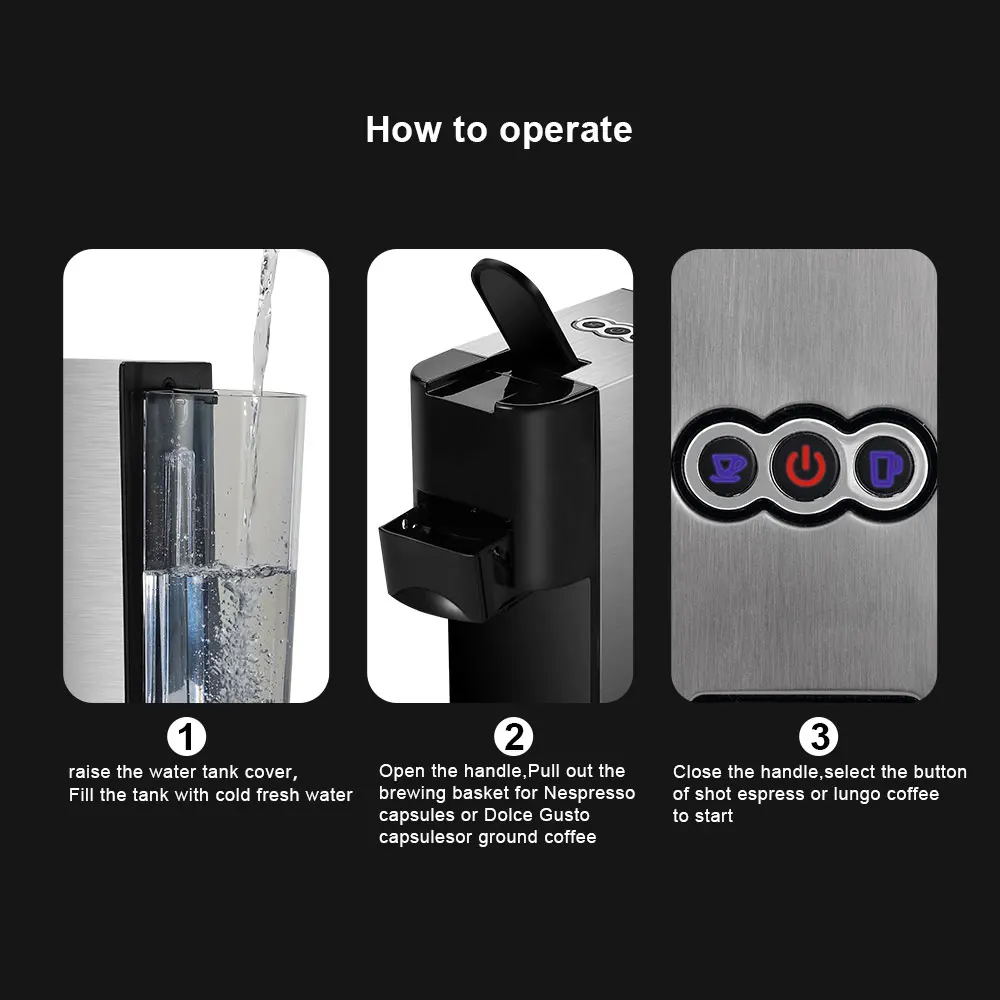 How to operate

1
raise the water tank cover,
Fill the tank with cold fresh water

2
Open the handle,Pull out the brewing basket for Nespresso capsules or Dolce Gusto capsulesor ground coffee

3
Close the handle,select the button of shot espress or lungo coffee to start