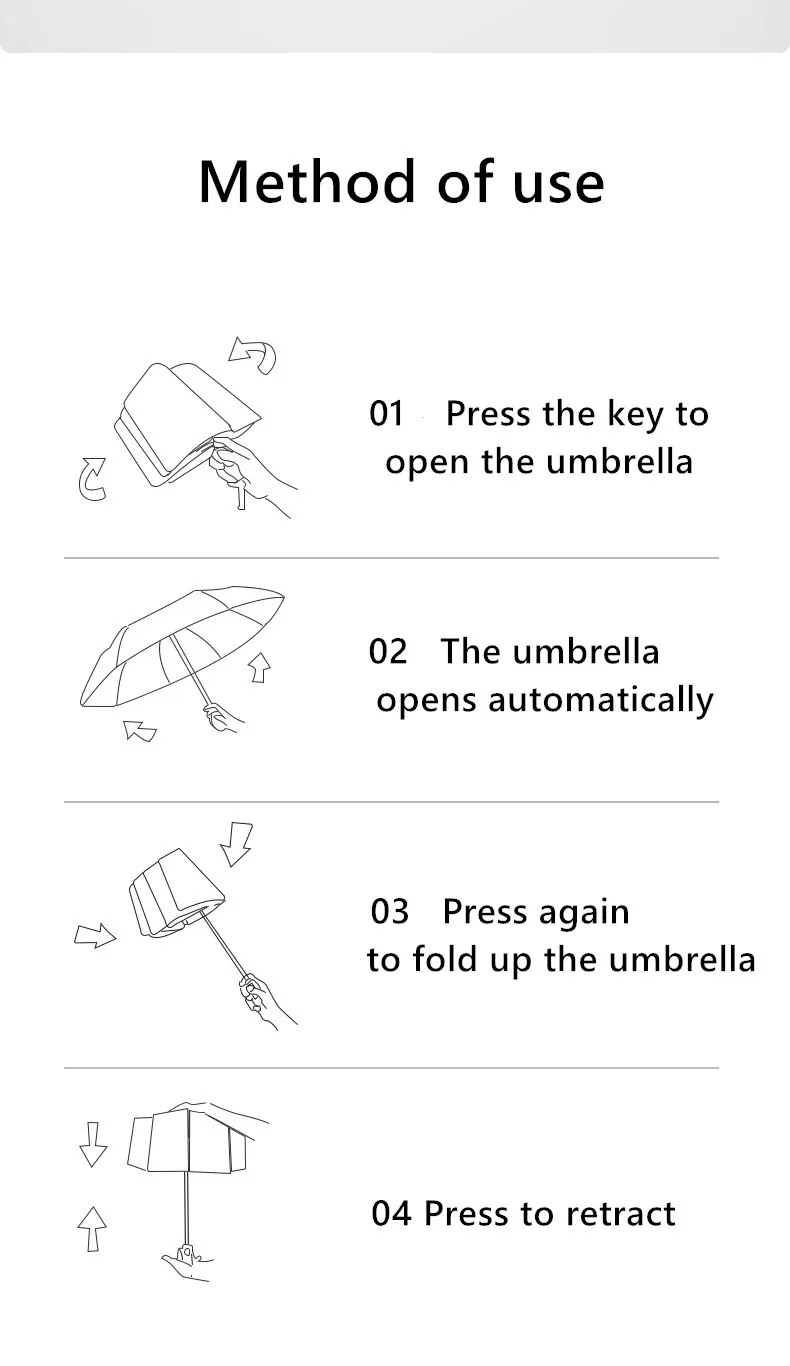 Method of use

01 Press the key to open the umbrella

02 The umbrella opens automatically

03 Press again to fold up the umbrella

04 Press to retract