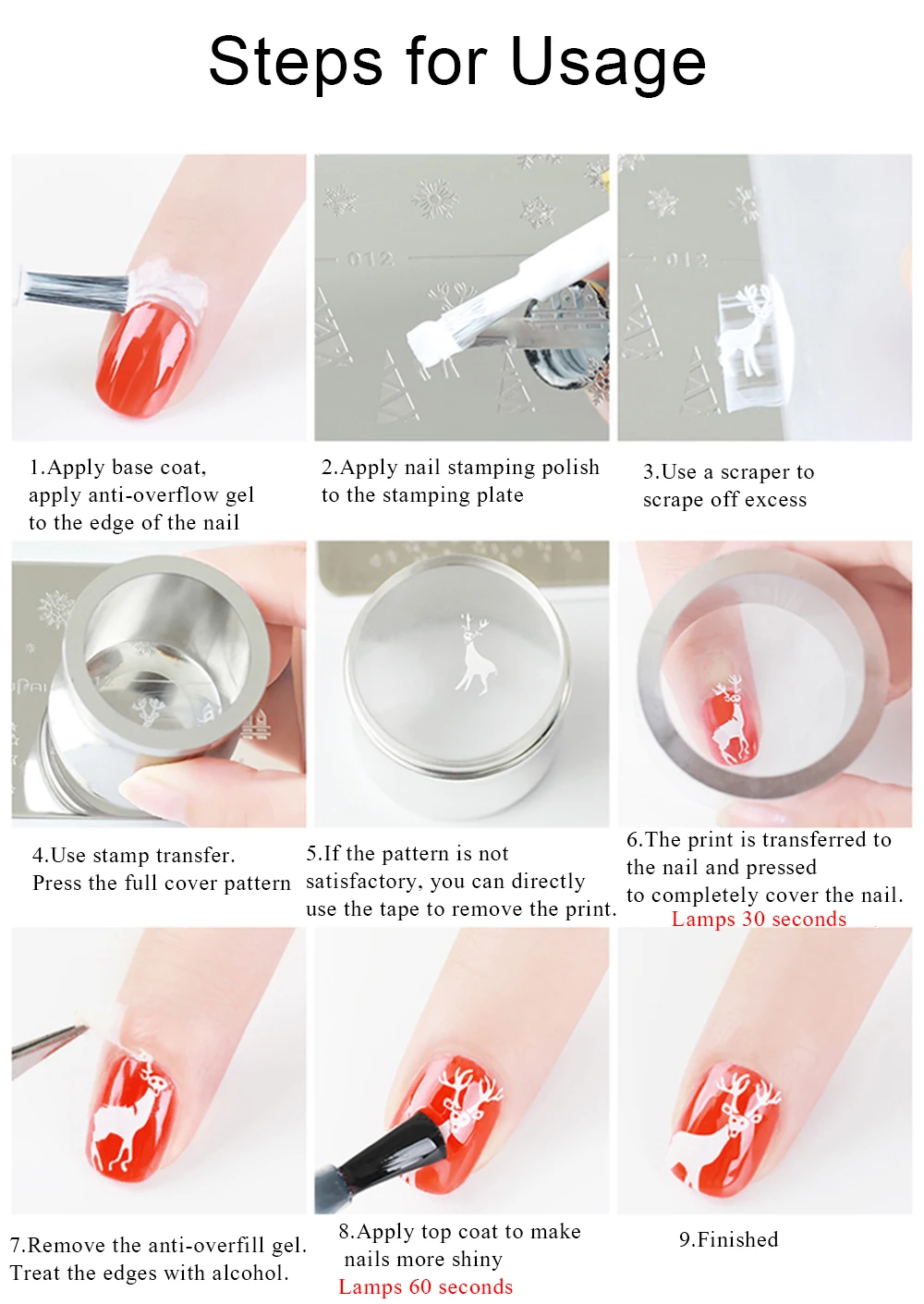 Steps for Usage

012

012

1.Apply base coat, apply anti-overflow gel to the edge of the nail

2.Apply nail stamping polish to the stamping plate

3.Use a scraper to scrape off excess

4.Use stamp transfer. Press the full cover pattern

5.If the pattern is not satisfactory, you can directly use the tape to remove the print.

6.The print is transferred to the nail and pressed to completely cover the nail.
Lamps 30 seconds

7.Remove the anti-overfill gel. Treat the edges with alcohol.

8.Apply top coat to make nails more shiny
Lamps 60 seconds

9.Finished