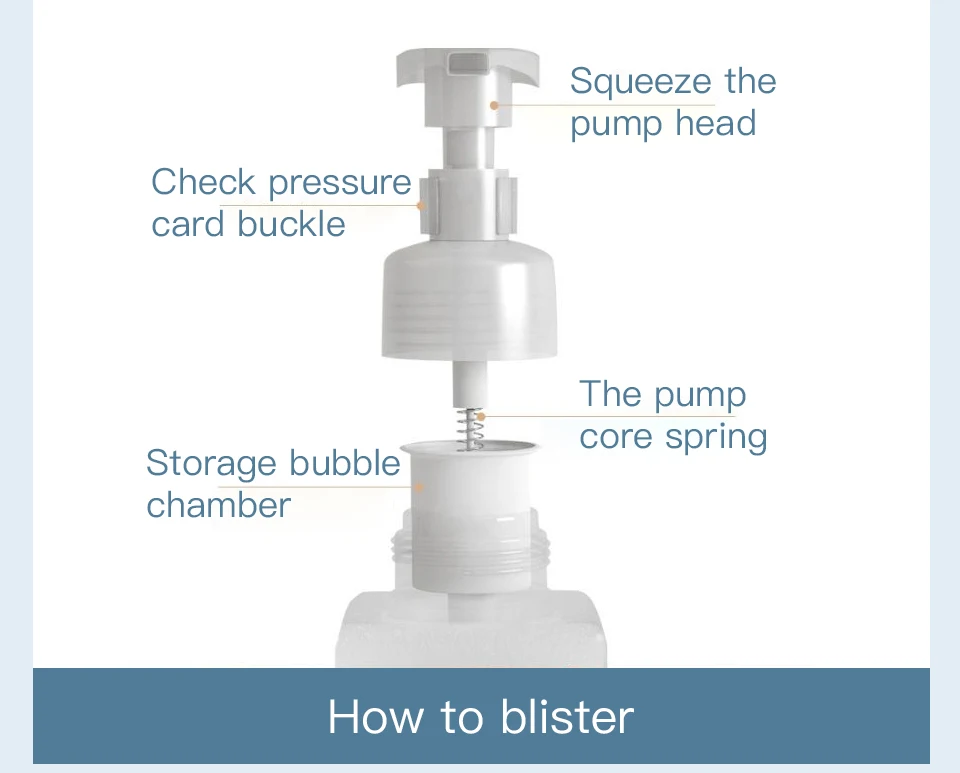 Squeeze the pump head

Check pressure card buckle

The pump core spring

Storage bubble chamber

How to blister