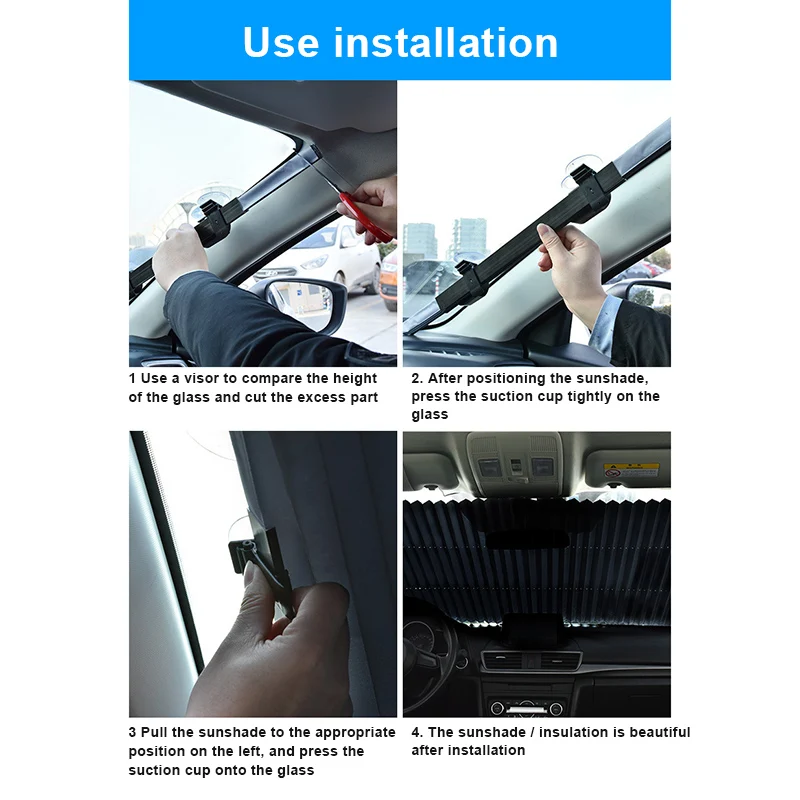 Use installation

1 Use a visor to compare the height of the glass and cut the excess part

2. After positioning the sunshade, press the suction cup tightly on the glass

3 Pull the sunshade to the appropriate position on the left, and press the suction cup onto the glass

4. The sunshade / insulation is beautiful after installation